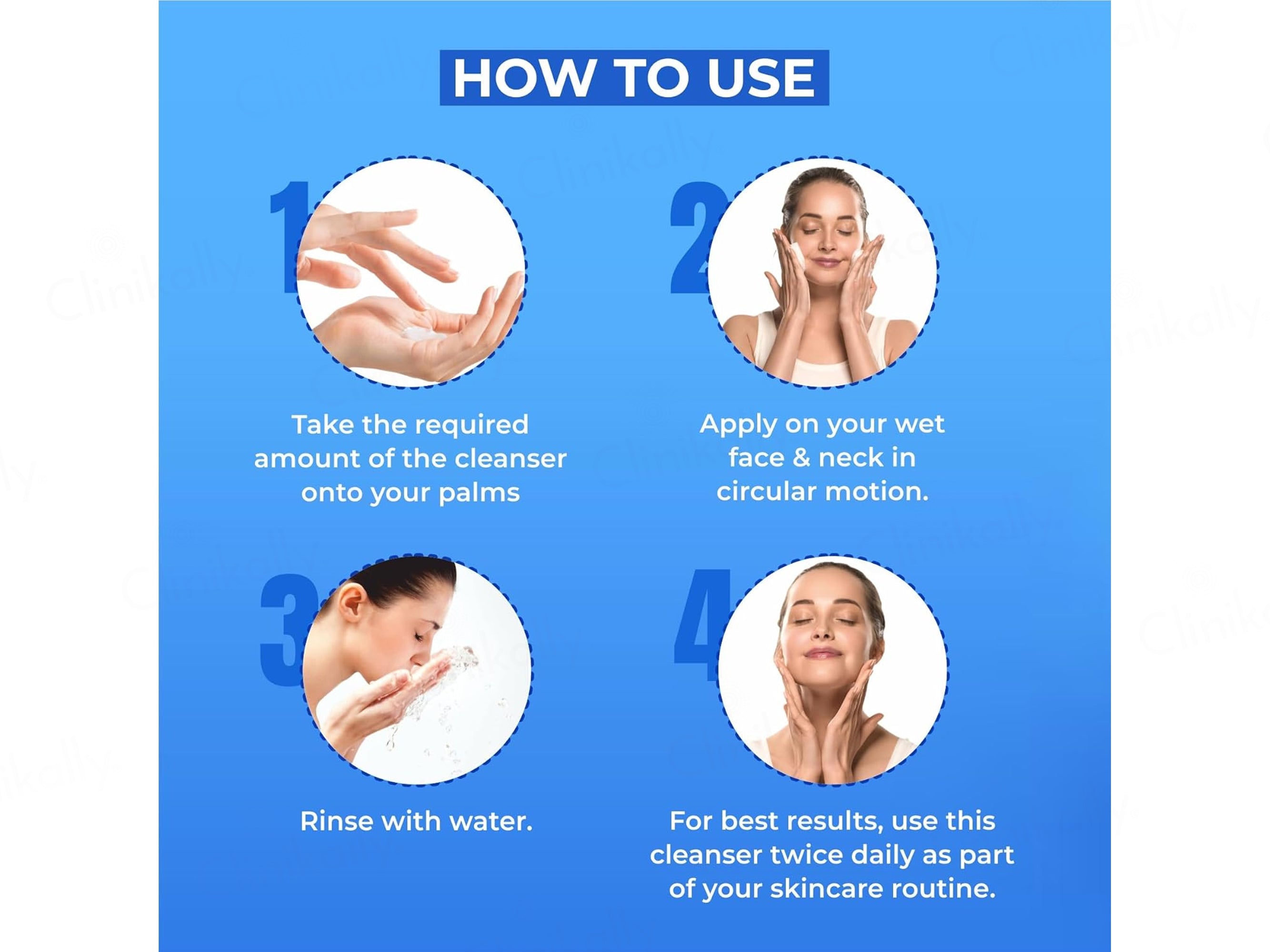 HOW TO USE

1

Take the required amount of the cleanser onto your palms

2

Apply on your wet face & neck in circular motion.

3

Rinse with water.

4

For best results, use this cleanser twice daily as part of your skincare routine.

Clinikally