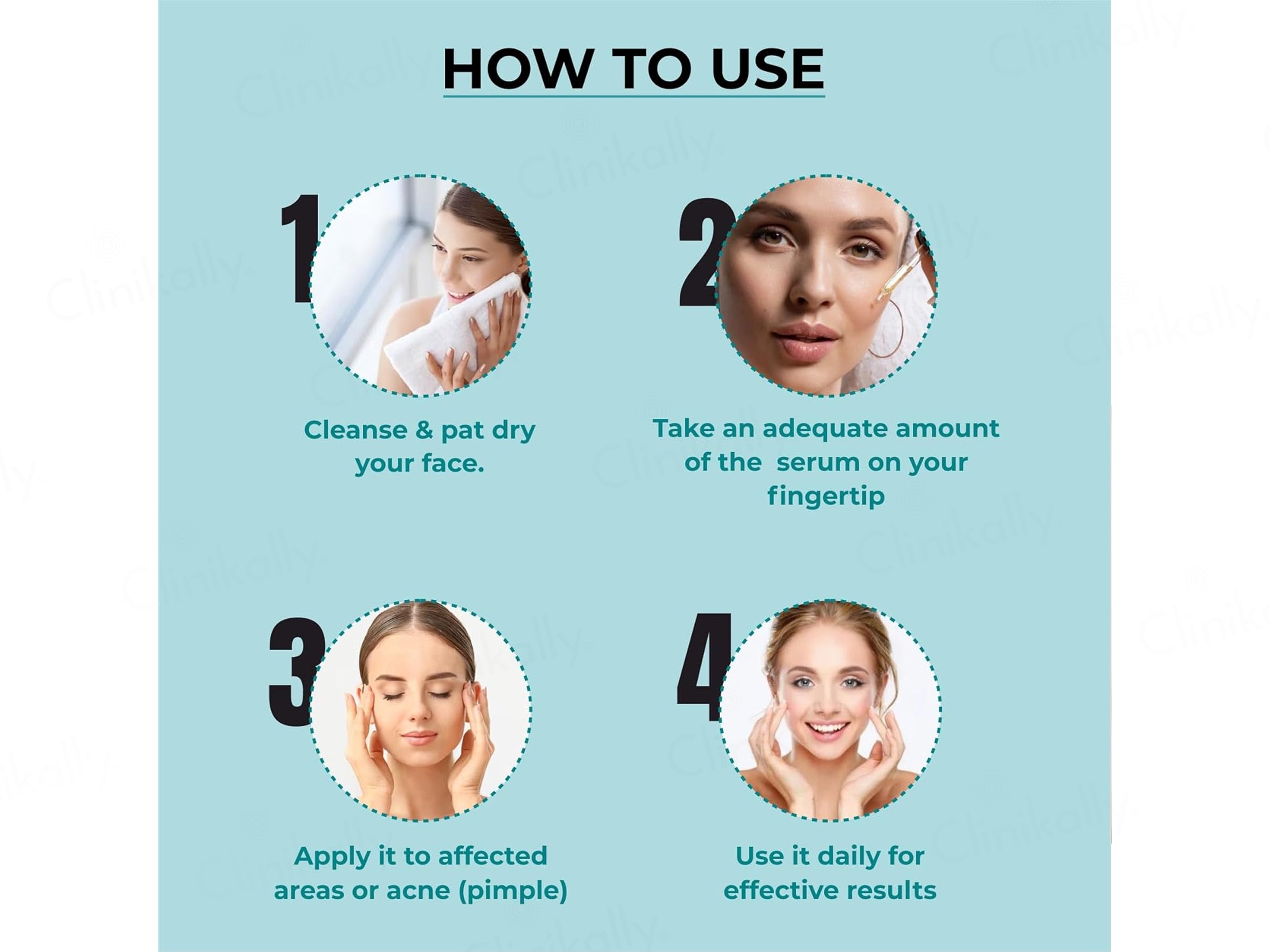 HOW TO USE

1

Cleanse & pat dry your face.

2

Take an adequate amount of the serum on your fingertip

3

Apply it to affected areas or acne (pimple)

4

Use it daily for effective results

Clinikally