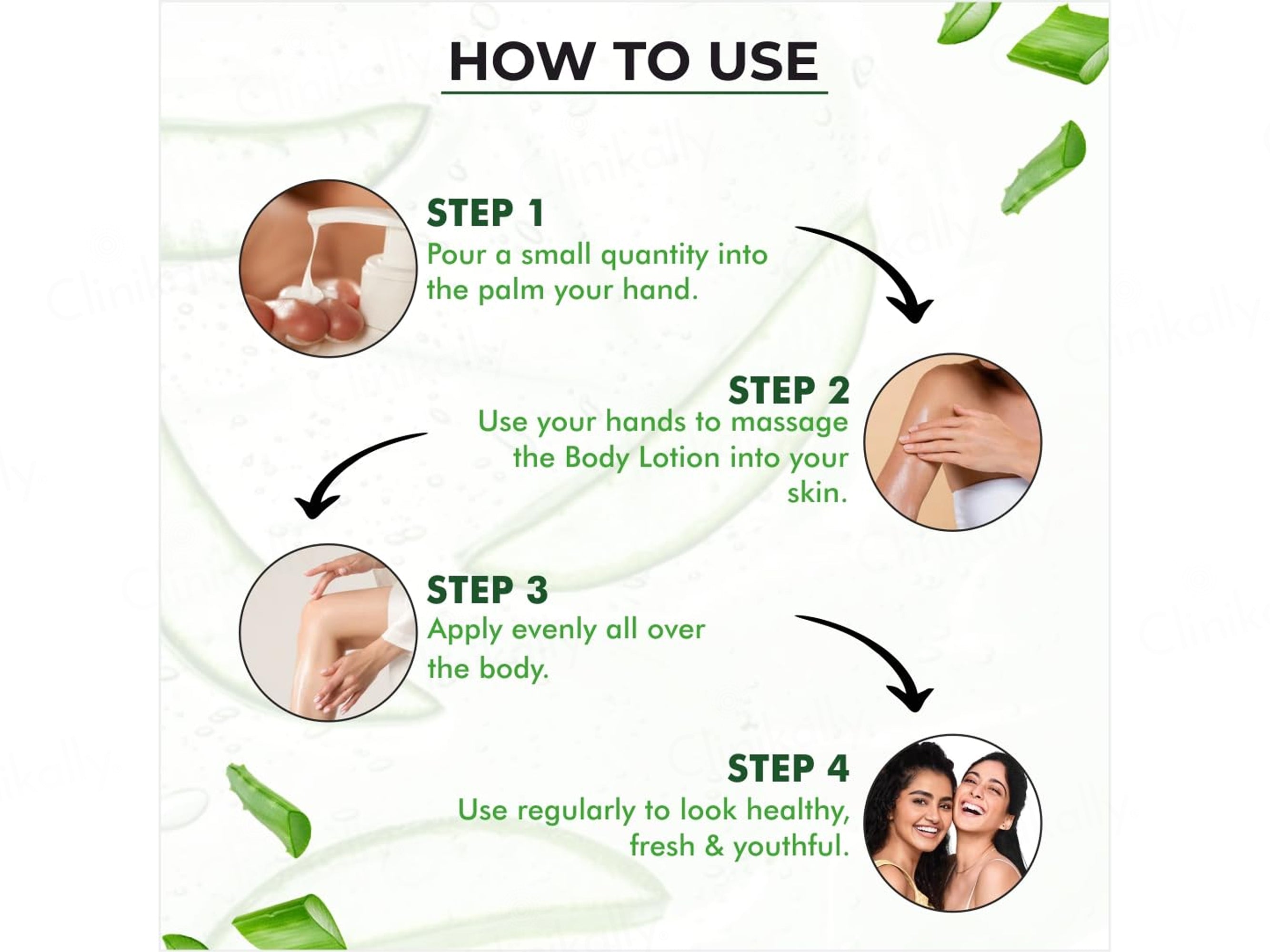 HOW TO USE

STEP 1
Pour a small quantity into the palm your hand.

STEP 2
Use your hands to massage the Body Lotion into your skin.

STEP 3
Apply evenly all over the body.

STEP 4
Use regularly to look healthy, fresh & youthful.

Clinikally