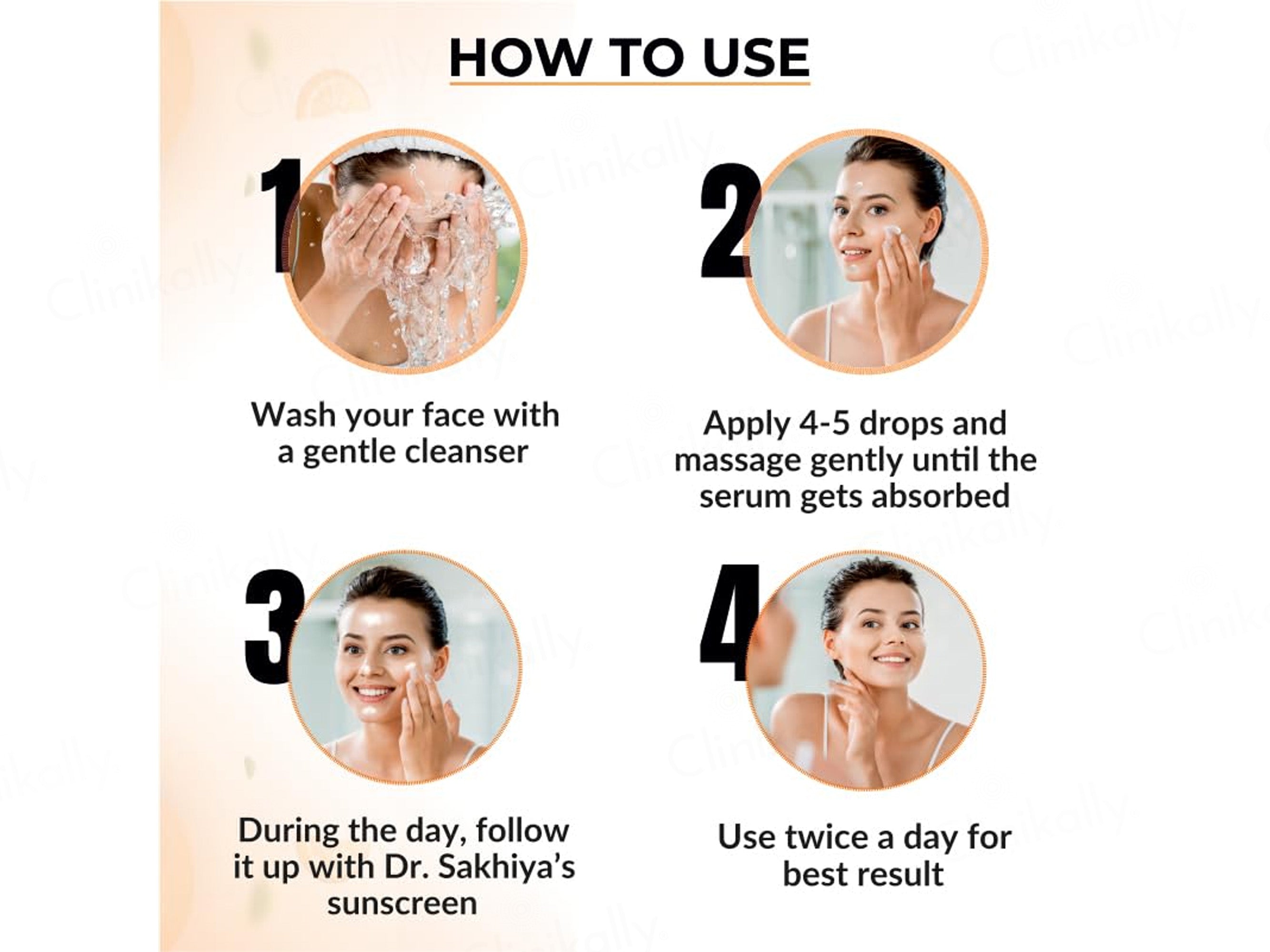 HOW TO USE

1

Wash your face with a gentle cleanser

2

Apply 4-5 drops and massage gently until the serum gets absorbed

3

During the day, follow it up with Dr. Sakhiya's sunscreen

4

Use twice a day for best result

Clinikally