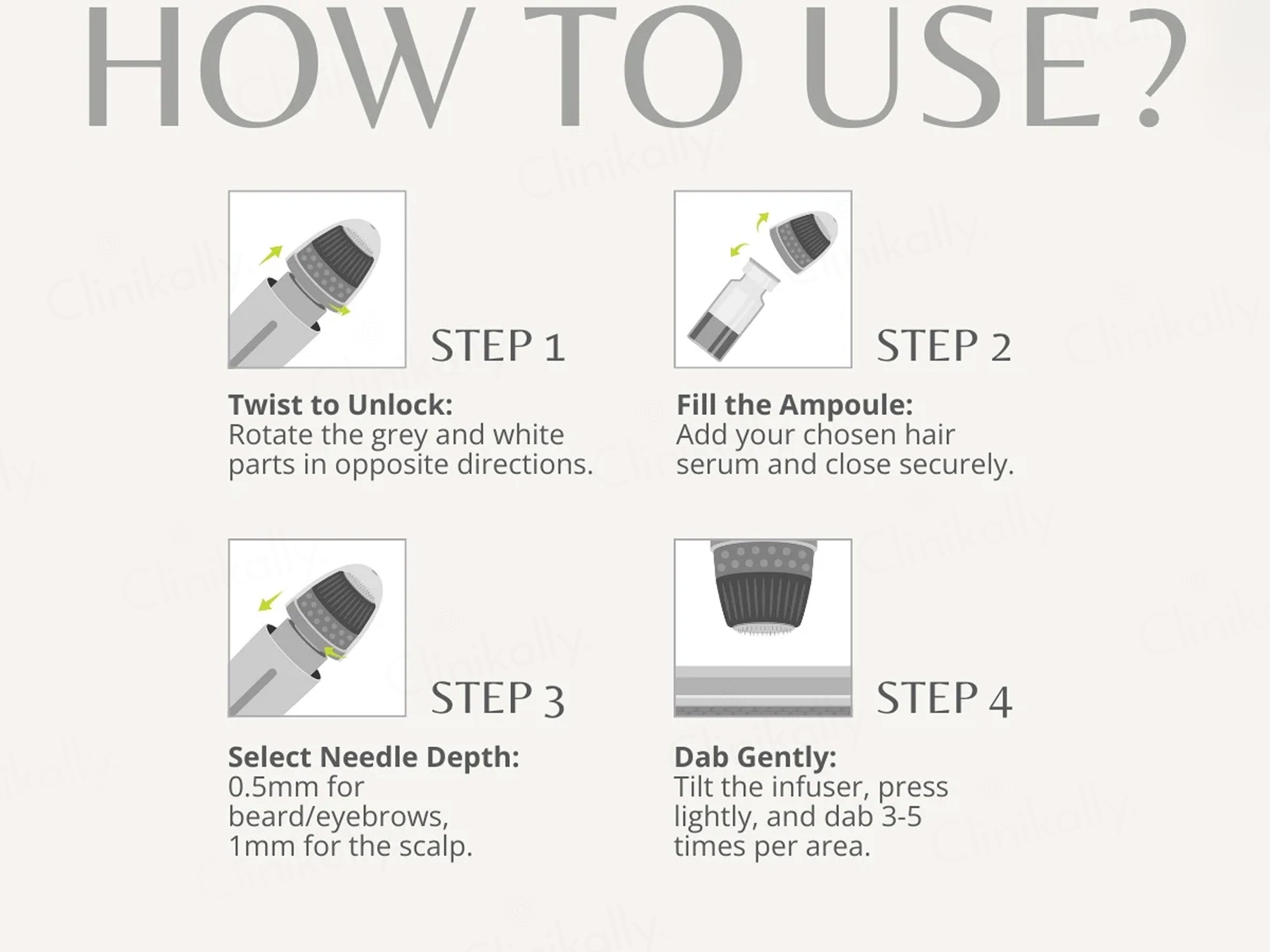 HOW TO USE?

STEP 1

Twist to Unlock:
Rotate the grey and white parts in opposite directions.

STEP 2

Fill the Ampoule:
Add your chosen hair serum and close securely.

STEP 3

Select Needle Depth:
0.5mm for beard/eyebrows, 1mm for the scalp.

STEP 4

Dab Gently:
Tilt the infuser, press lightly, and dab 3-5 times per area.

Clinikally