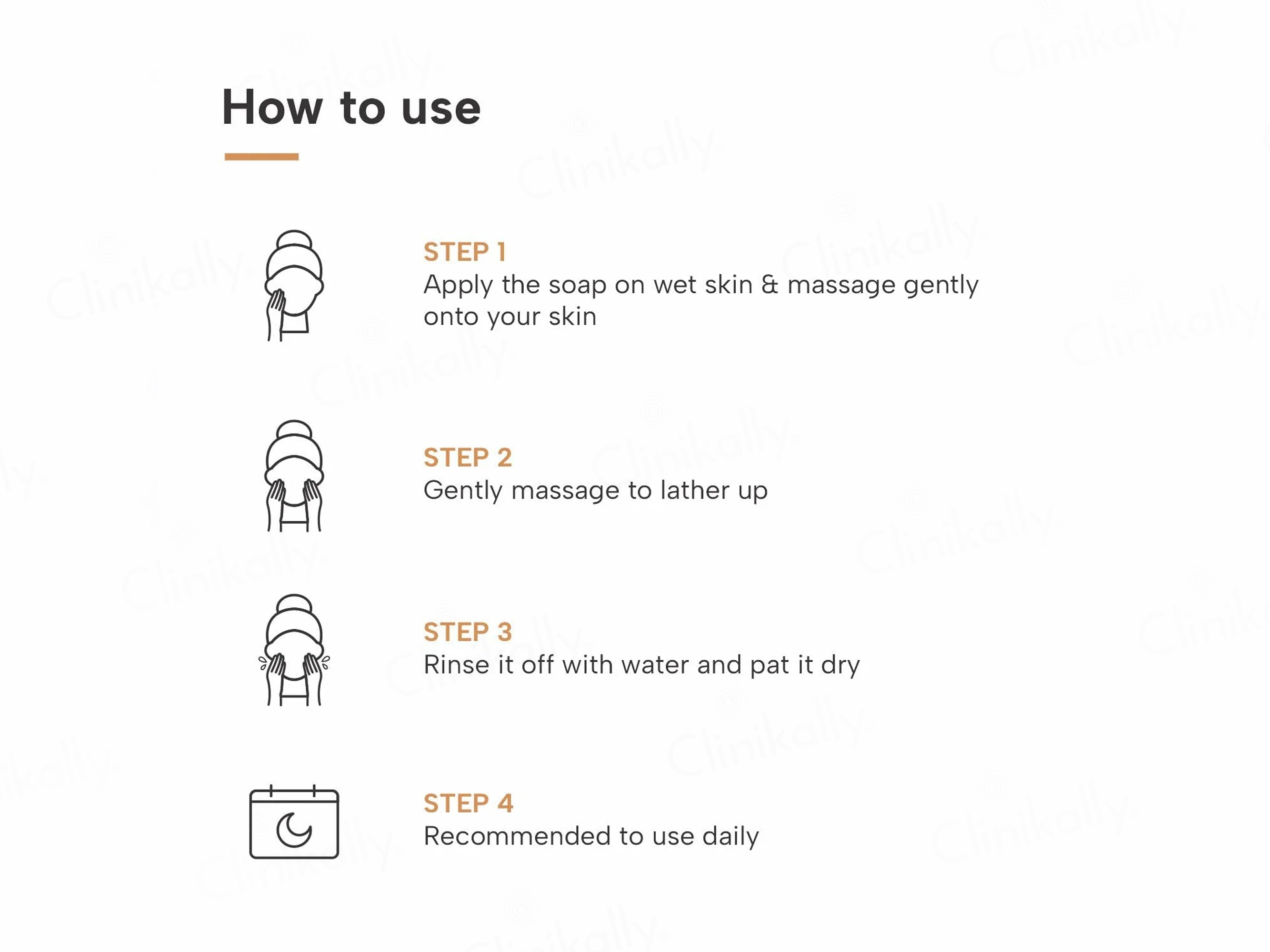 How to use

STEP 1
Apply the soap on wet skin & massage gently onto your skin

STEP 2
Gently massage to lather up

STEP 3
Rinse it off with water and pat it dry

STEP 4
Recommended to use daily

Clinikally