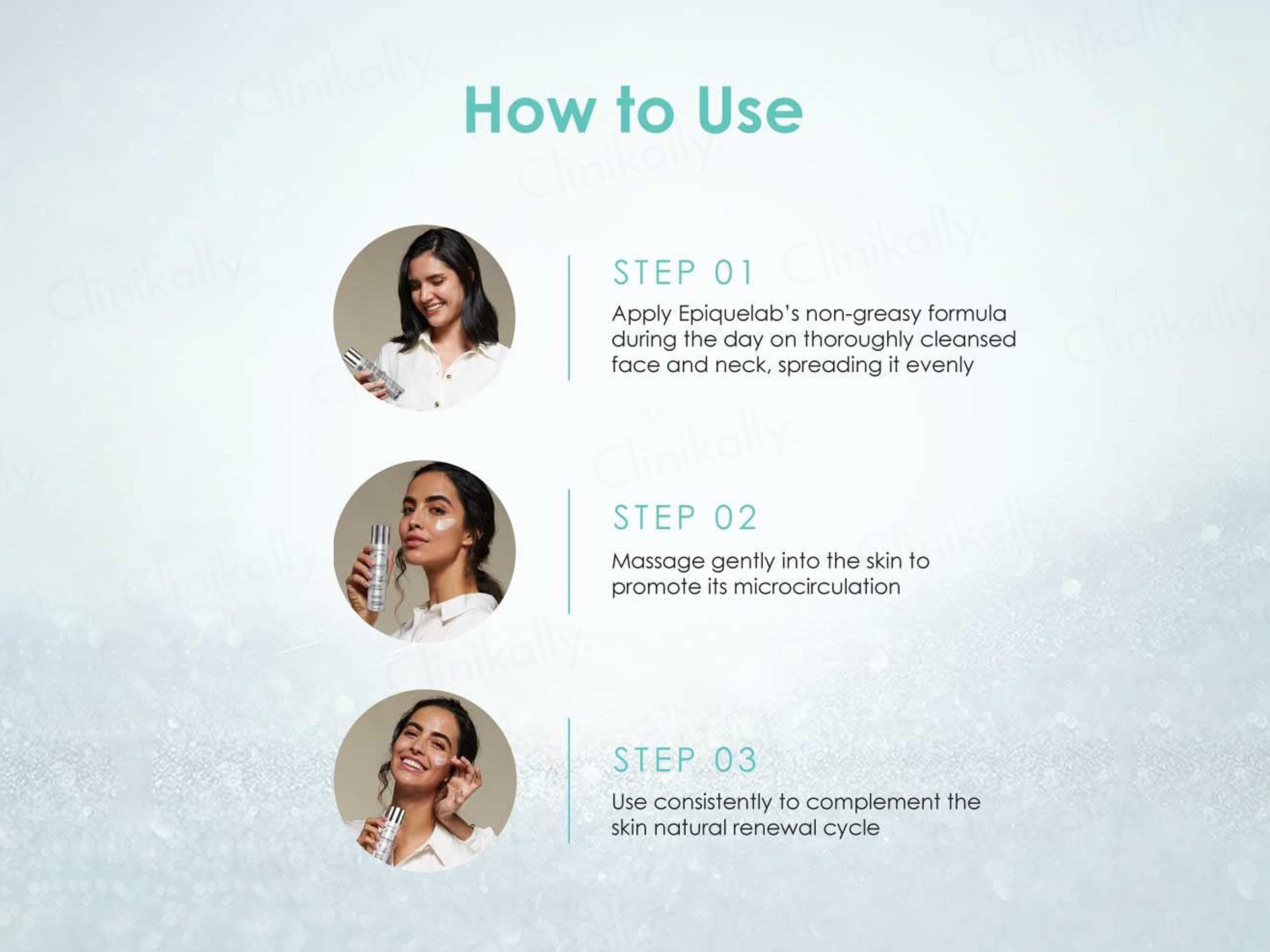 How to Use

STEP 01

Apply Epiquelab's non-greasy formula during the day on thoroughly cleansed face and neck, spreading it evenly

STEP 02

Massage gently into the skin to promote its microcirculation

STEP 03

Use consistently to complement the skin natural renewal cycle

Clinikally