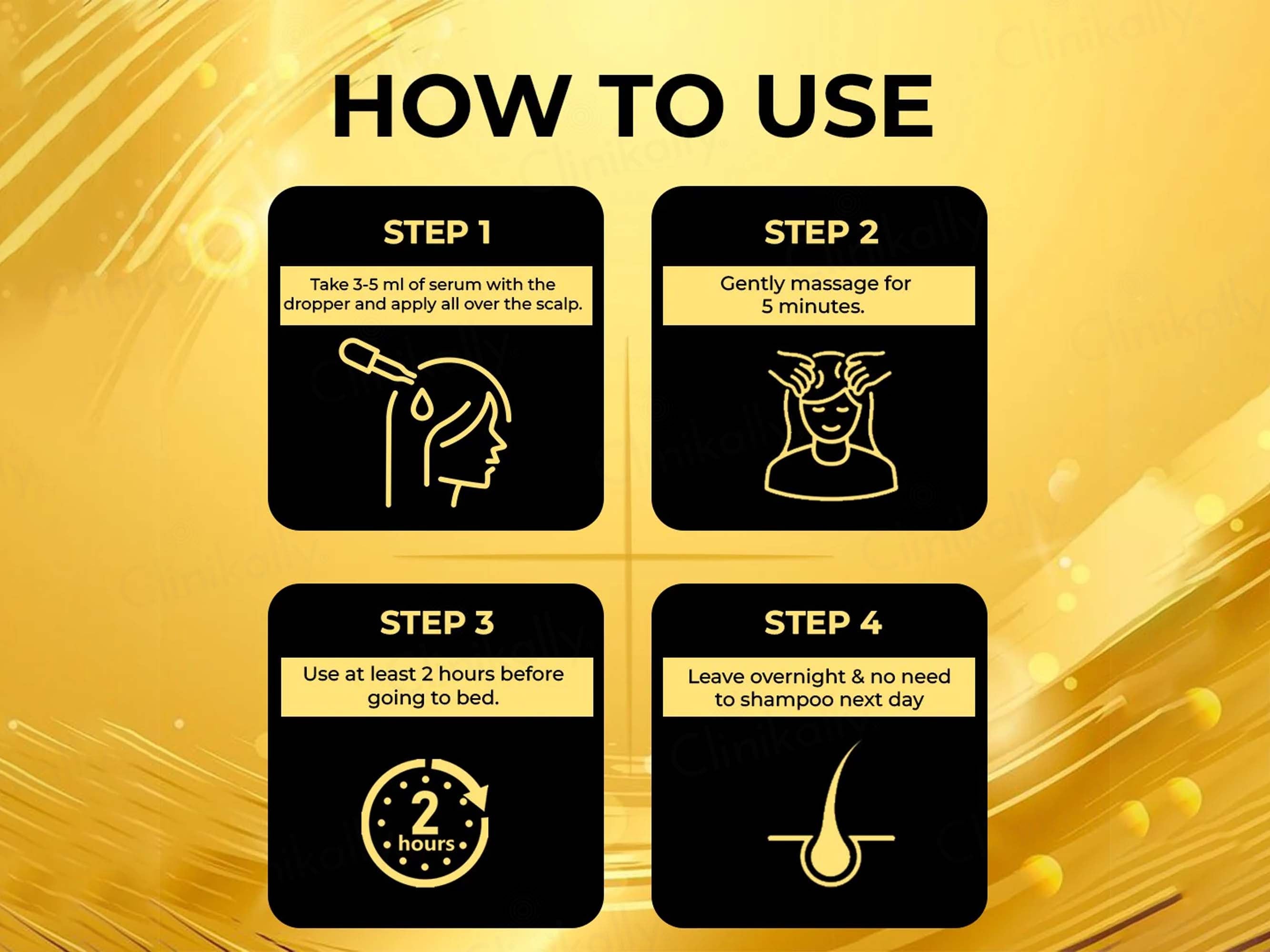 HOW TO USE

STEP 1

Take 3-5 ml of serum with the dropper and apply all over the scalp.

STEP 2

Gently massage for 5 minutes.

STEP 3

Use at least 2 hours before going to bed.

2 hours

STEP 4

Leave overnight & no need to shampoo next day

Clinikally