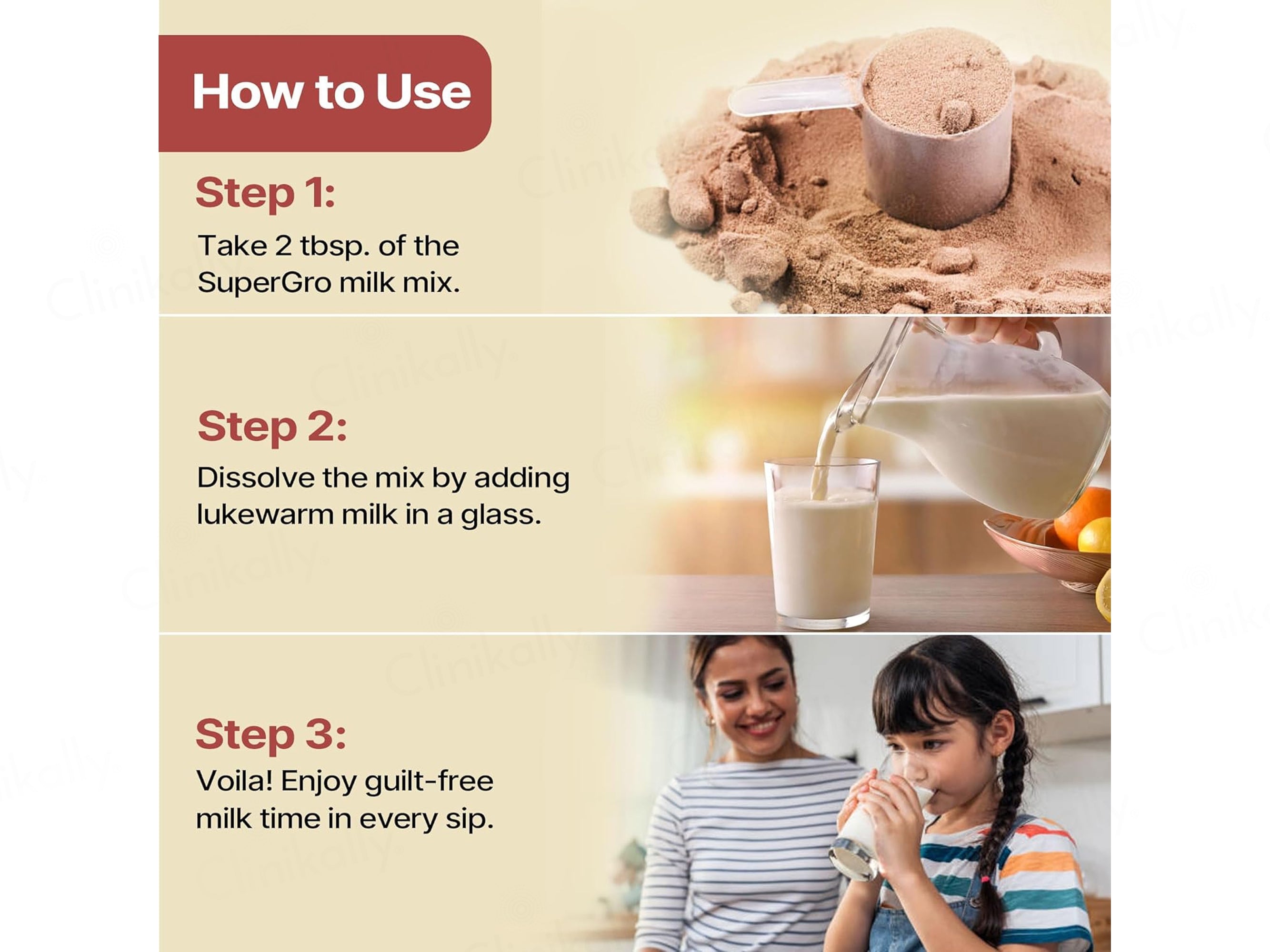 How to Use

Step 1:
Take 2 tbsp. of the SuperGro milk mix.

Step 2:
Dissolve the mix by adding lukewarm milk in a glass.

Step 3:
Voila! Enjoy guilt-free milk time in every sip.

Clinikally