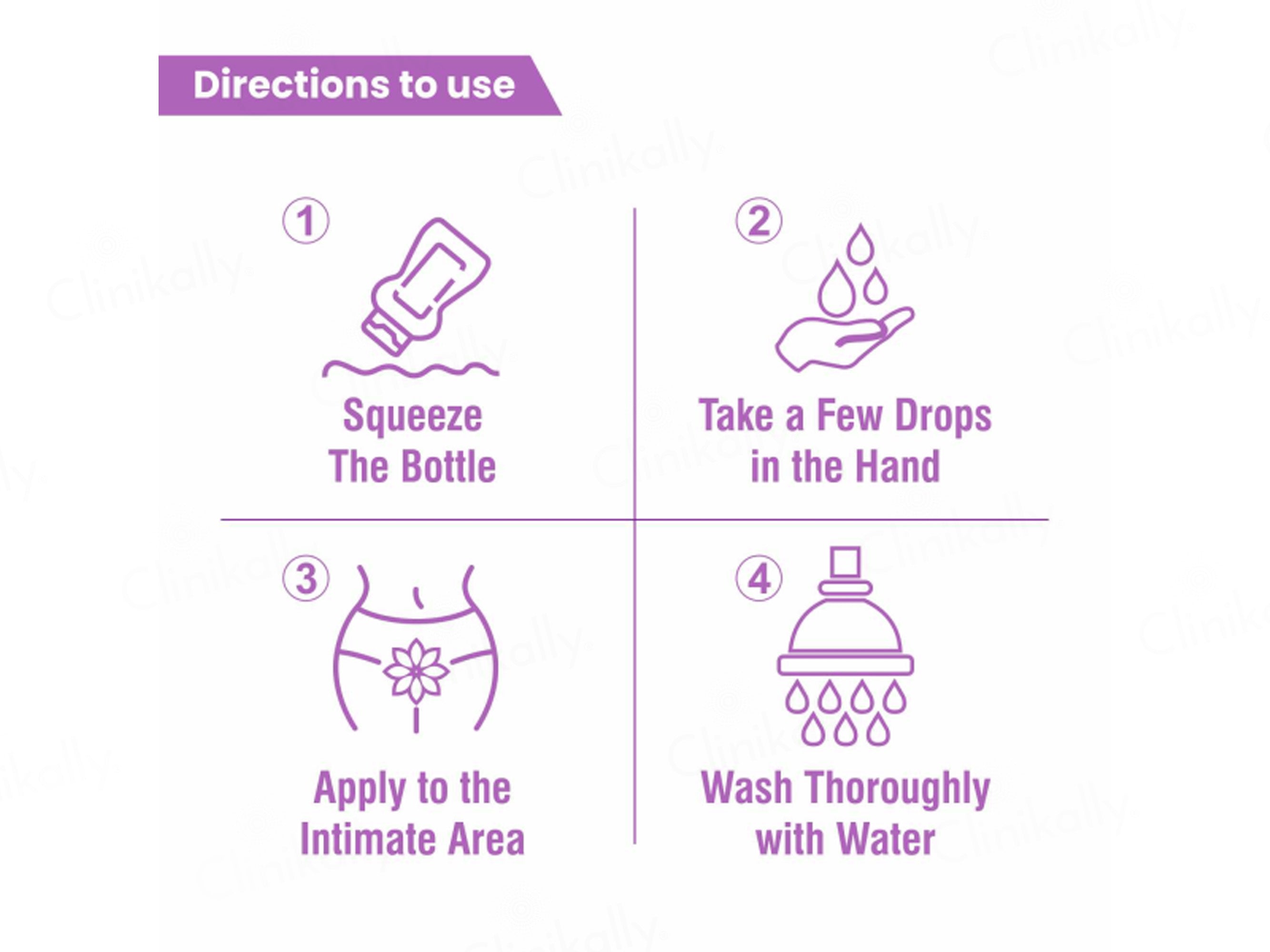 Directions to use

1
Squeeze The Bottle

2
Take a Few Drops in the Hand

3
Apply to the Intimate Area

4
Wash Thoroughly with Water

Clinikally