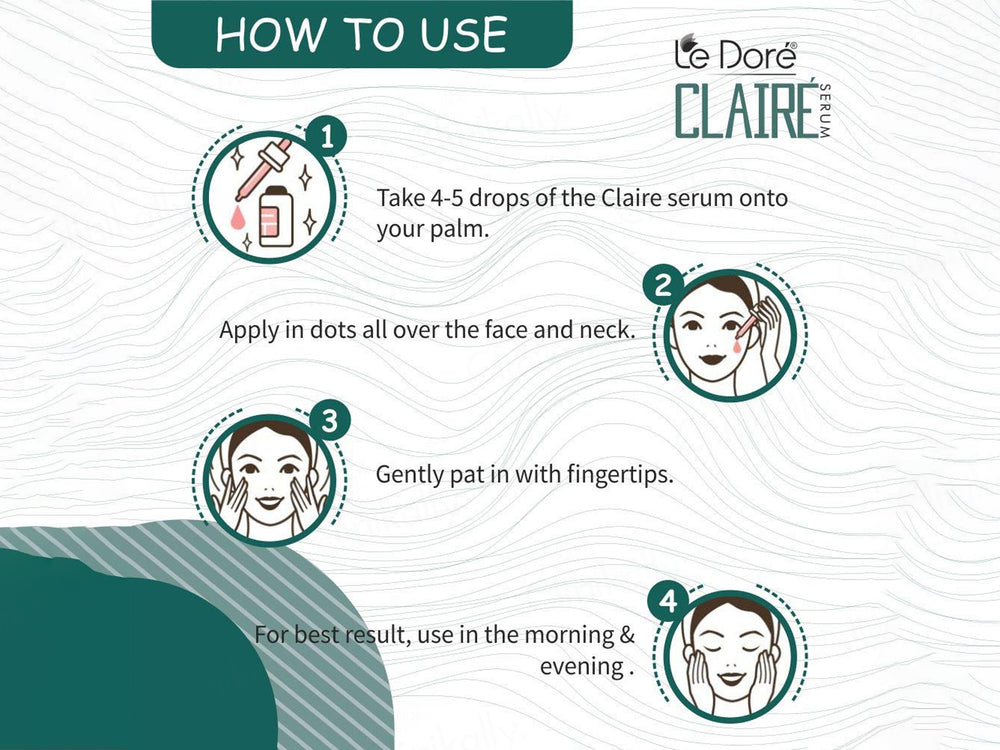 HOW TO USE

Le Doré®
CLAIRÉ SERUM

1
Take 4-5 drops of the Claire serum onto your palm.

2
Apply in dots all over the face and neck.

3
Gently pat in with fingertips.

4
For best result, use in the morning & evening .