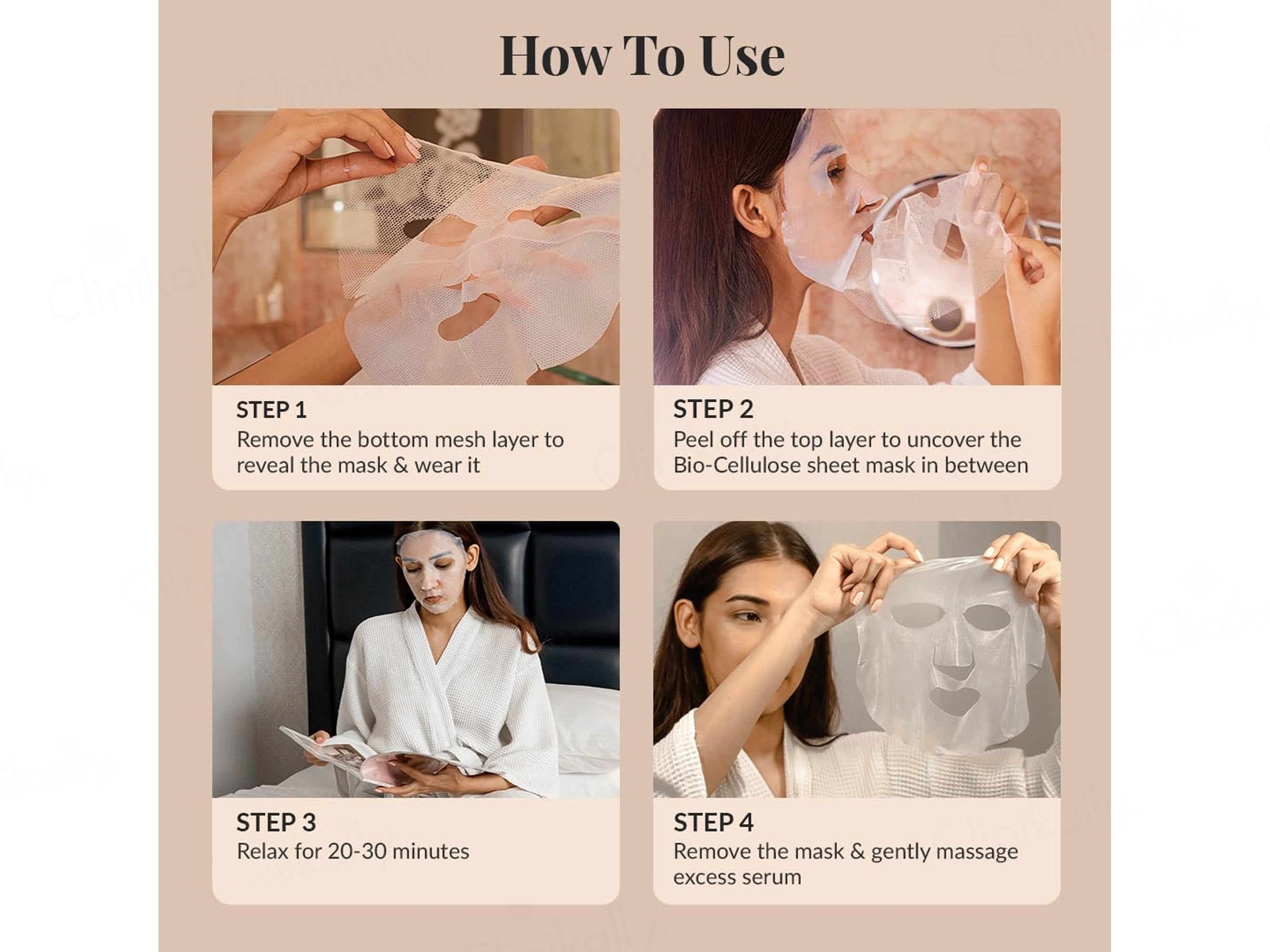 How To Use

STEP 1
Remove the bottom mesh layer to reveal the mask & wear it

STEP 2
Peel off the top layer to uncover the Bio-Cellulose sheet mask in between

STEP 3
Relax for 20-30 minutes

STEP 4
Remove the mask & gently massage excess serum

Clinikally