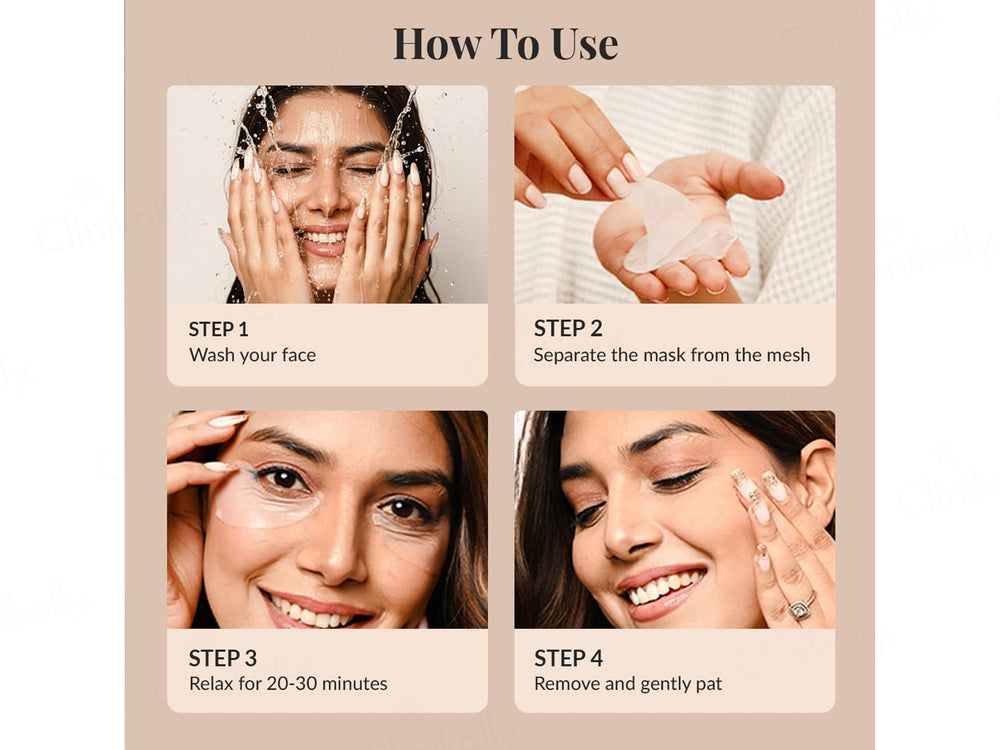 How To Use

STEP 1
Wash your face

STEP 2
Separate the mask from the mesh

STEP 3
Relax for 20-30 minutes

STEP 4
Remove and gently pat

Clinikally