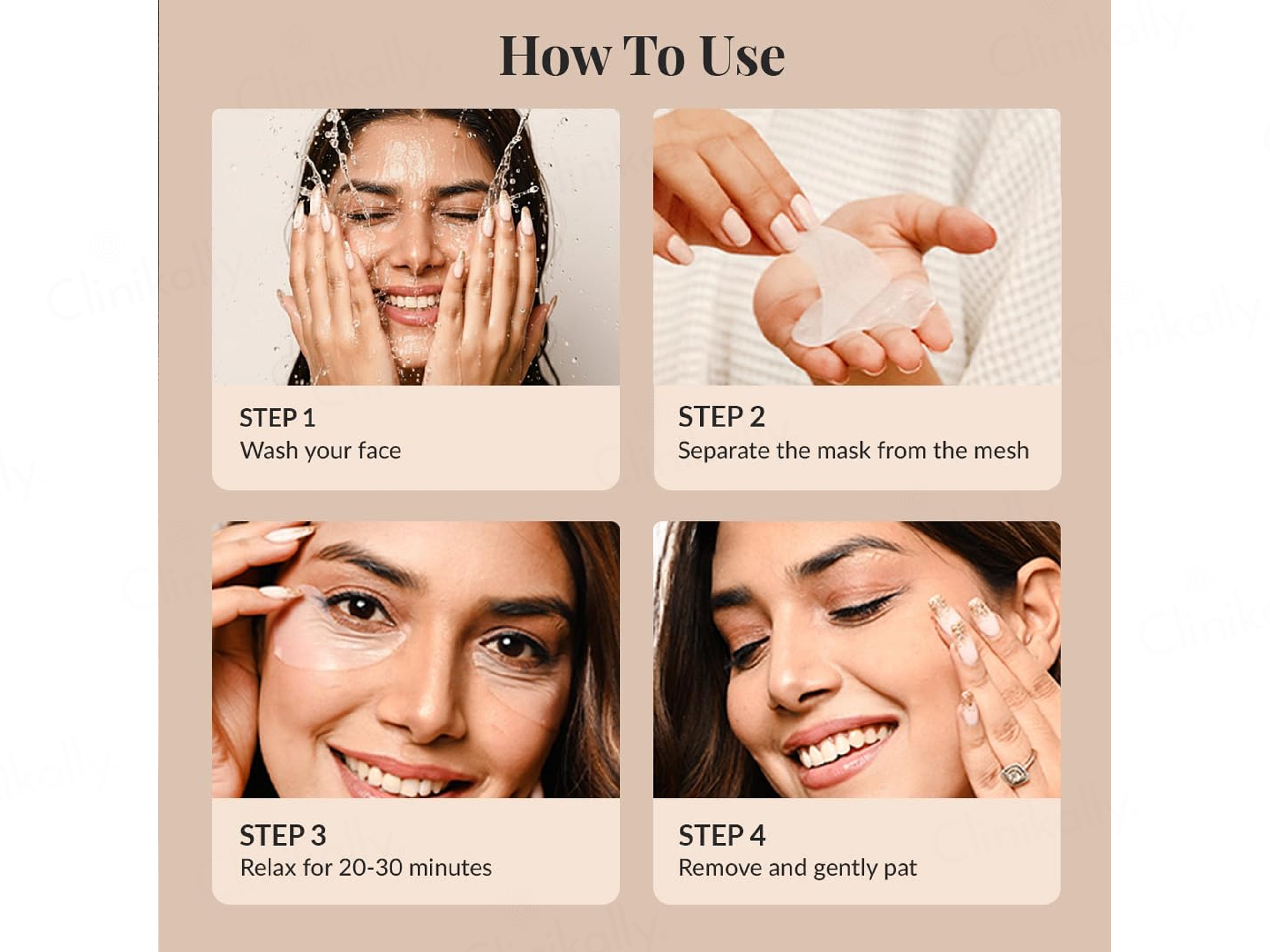 How To Use

STEP 1
Wash your face

STEP 2
Separate the mask from the mesh

STEP 3
Relax for 20-30 minutes

STEP 4
Remove and gently pat

Clinikally