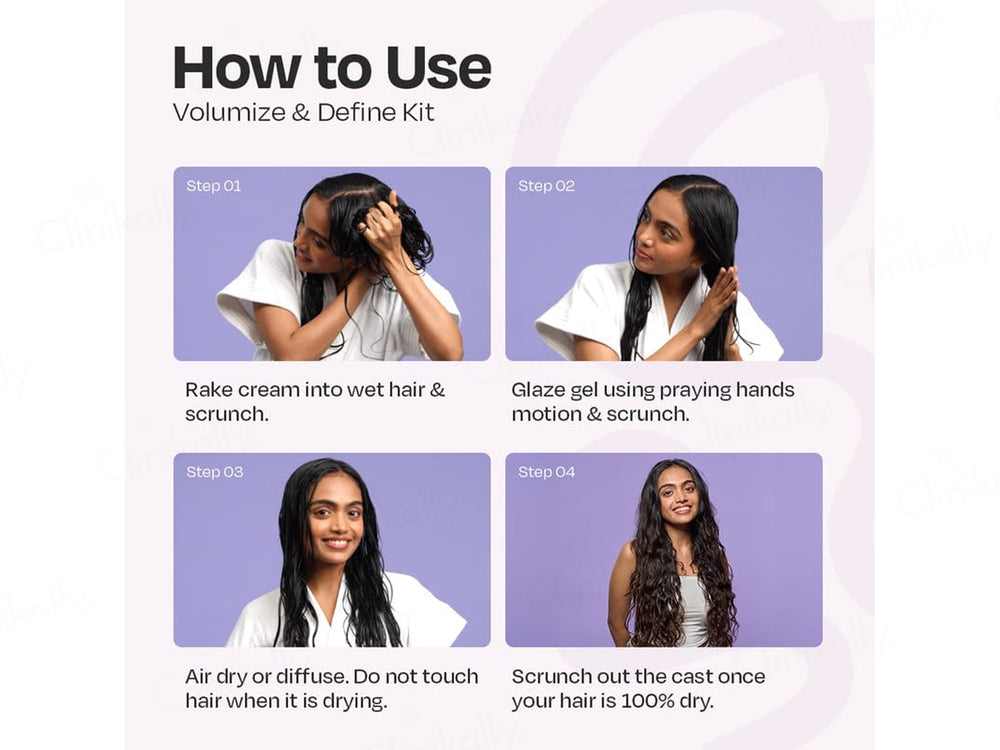 How to Use
Volumize & Define Kit

Step 01

Rake cream into wet hair & scrunch.

Step 02

Glaze gel using praying hands motion & scrunch.

Step 03

Air dry or diffuse. Do not touch hair when it is drying.

Step 04

Scrunch out the cast once your hair is 100% dry.

Clinikally