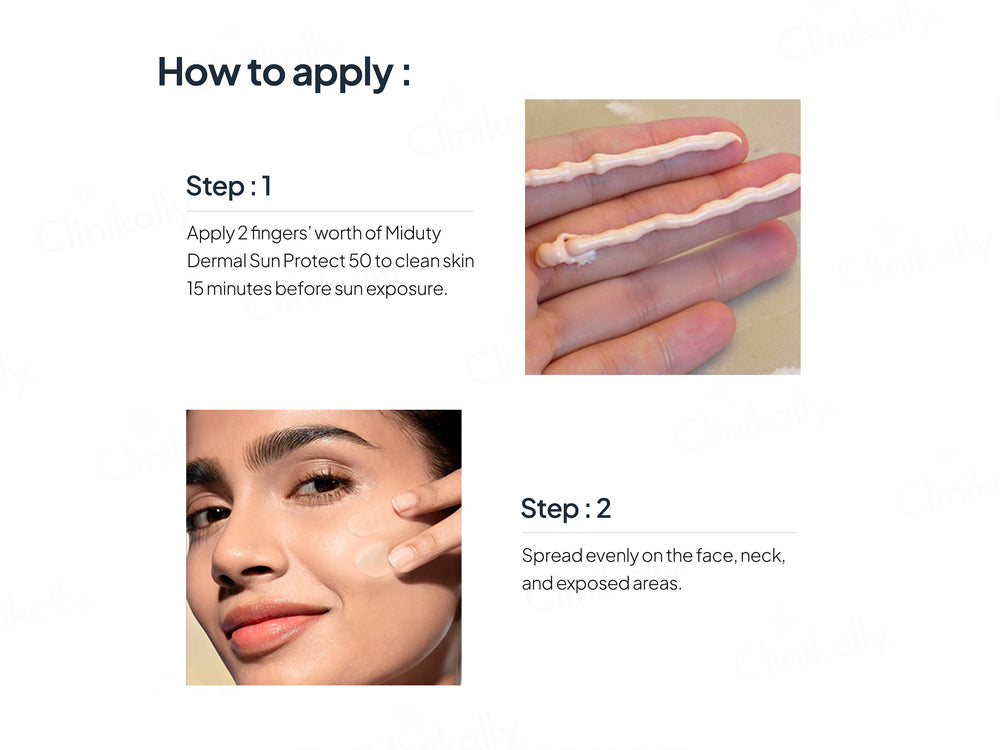 How to apply :

Step : 1

Apply 2 fingers' worth of Miduty Dermal Sun Protect 50 to clean skin 15 minutes before sun exposure.

Step : 2

Spread evenly on the face, neck, and exposed areas.

Clinikally