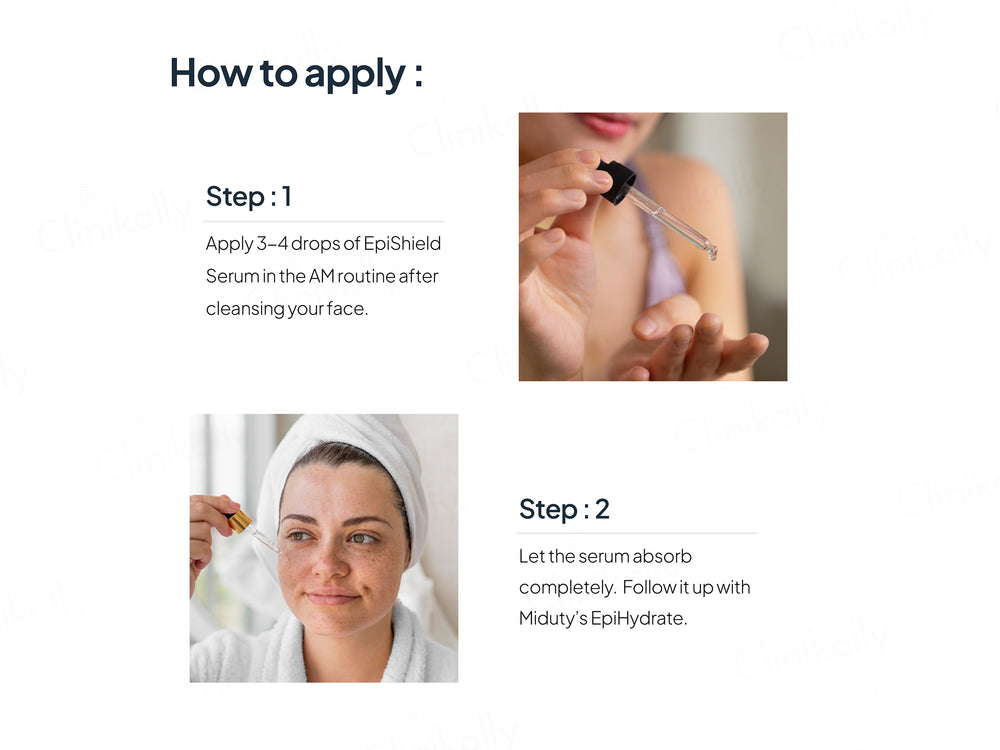 How to apply :

Step : 1

Apply 3–4 drops of EpiShield Serum in the AM routine after cleansing your face.

Step : 2

Let the serum absorb completely. Follow it up with Miduty's EpiHydrate.

Clinikally