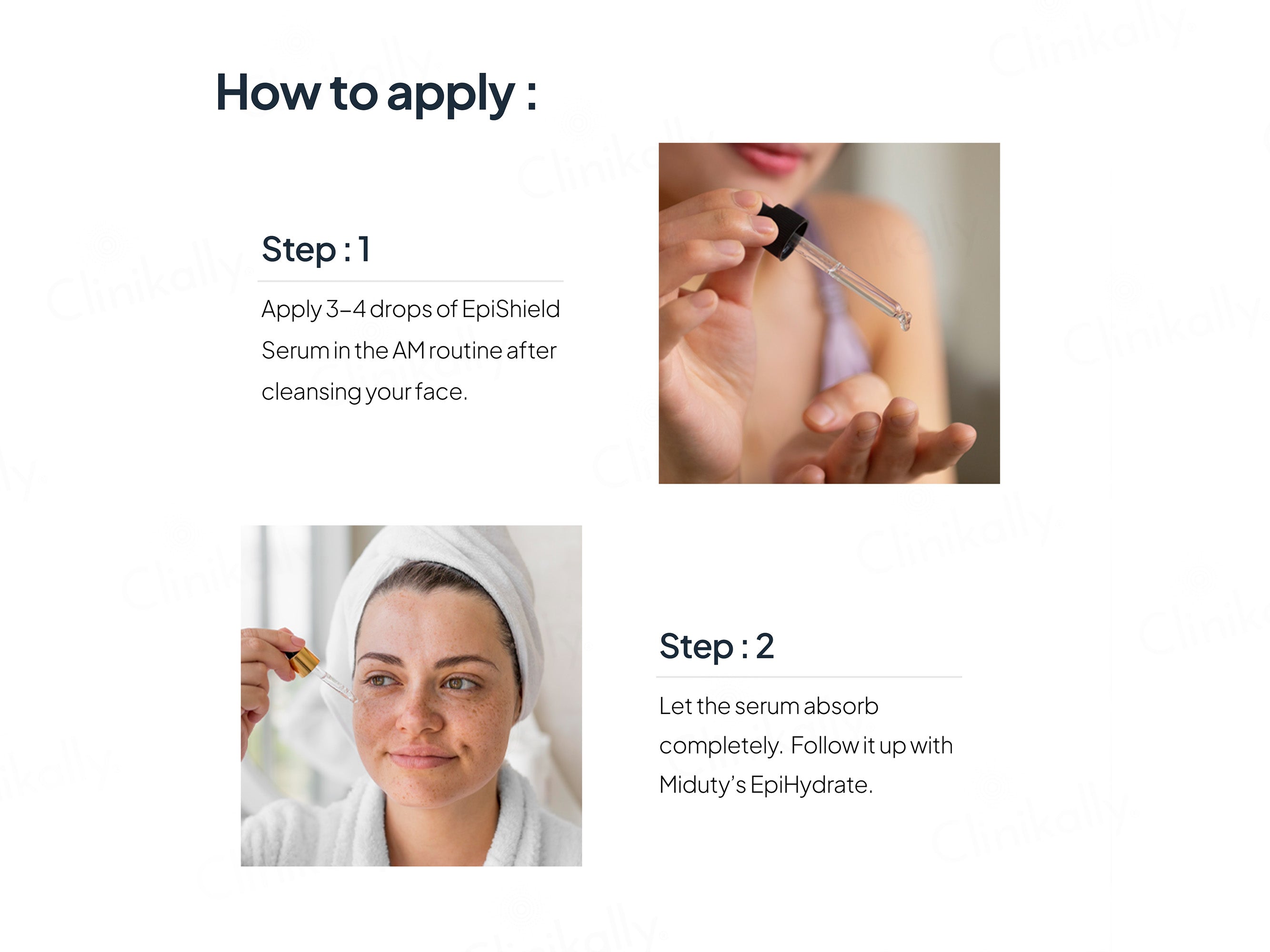 How to apply :

Step : 1

Apply 3–4 drops of EpiShield Serum in the AM routine after cleansing your face.

Step : 2

Let the serum absorb completely. Follow it up with Miduty's EpiHydrate.

Clinikally