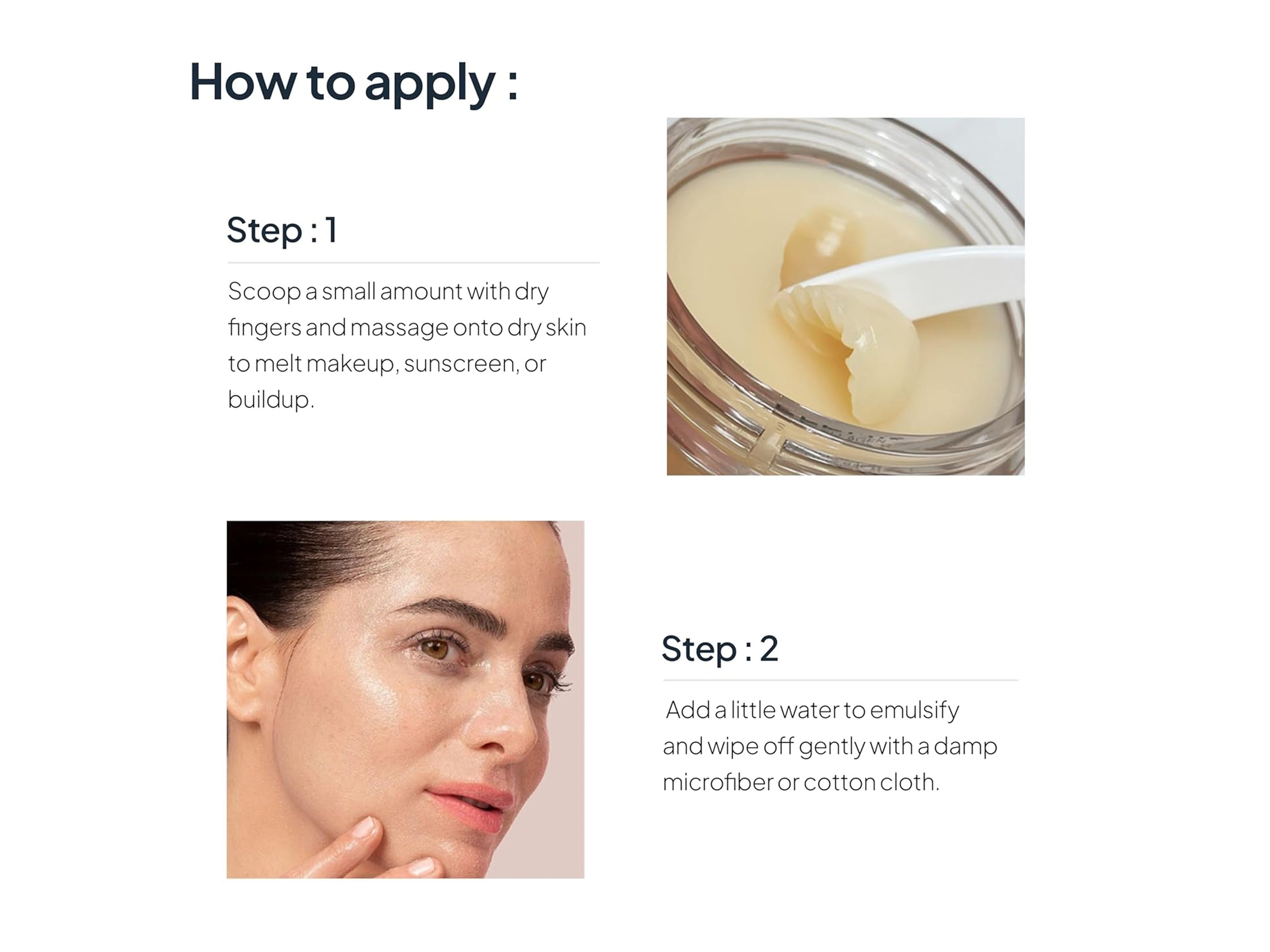 How to apply :

Step : 1

Scoop a small amount with dry fingers and massage onto dry skin to melt makeup, sunscreen, or buildup.

Step : 2

Add a little water to emulsify and wipe off gently with a damp microfiber or cotton cloth.