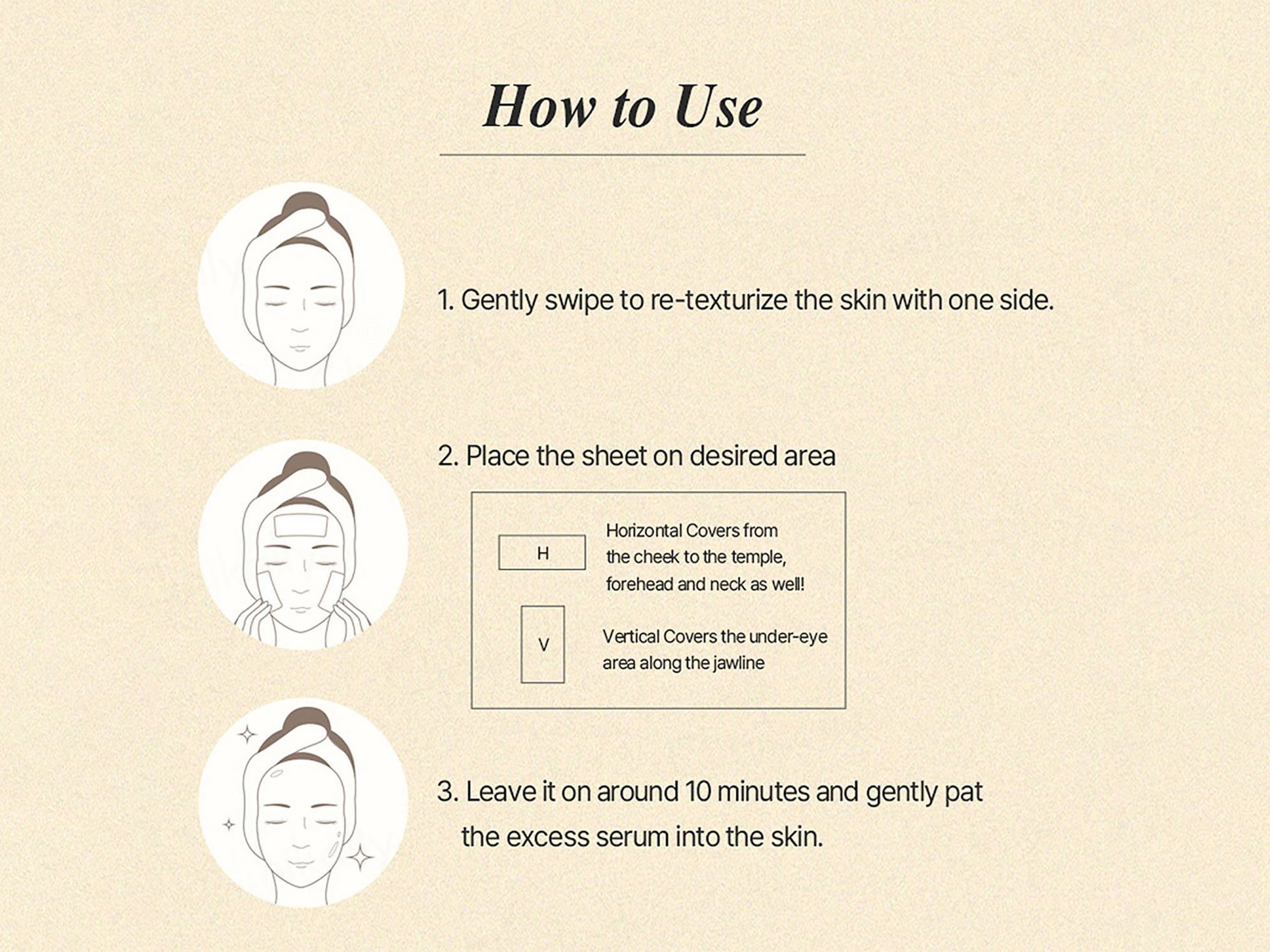 How to Use

1. Gently swipe to re-texturize the skin with one side.

2. Place the sheet on desired area

H

Horizontal Covers from the cheek to the temple, forehead and neck as well!

V

Vertical Covers the under-eye area along the jawline

3. Leave it on around 10 minutes and gently pat the excess serum into the skin.