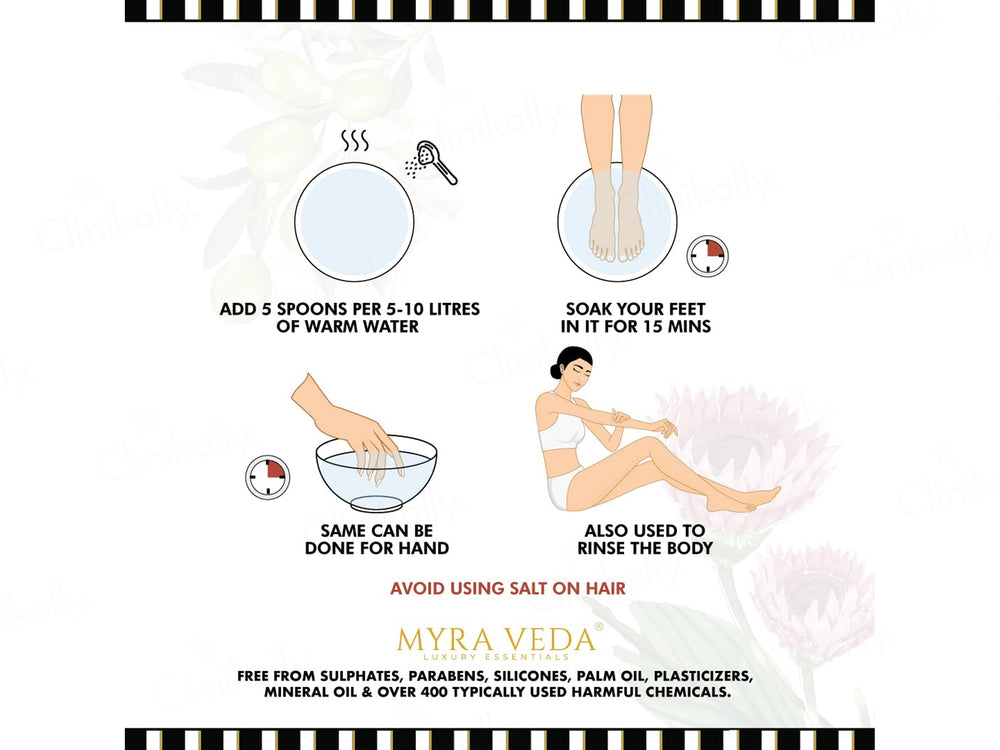 ADD 5 SPOONS PER 5-10 LITRES OF WARM WATER

SOAK YOUR FEET IN IT FOR 15 MINS

SAME CAN BE DONE FOR HAND

ALSO USED TO RINSE THE BODY

AVOID USING SALT ON HAIR

MYRA VEDA®
LUXURY ESSENTIALS

FREE FROM SULPHATES, PARABENS, SILICONES, PALM OIL, PLASTICIZERS, MINERAL OIL & OVER 400 TYPICALLY USED HARMFUL CHEMICALS.

Clinikally