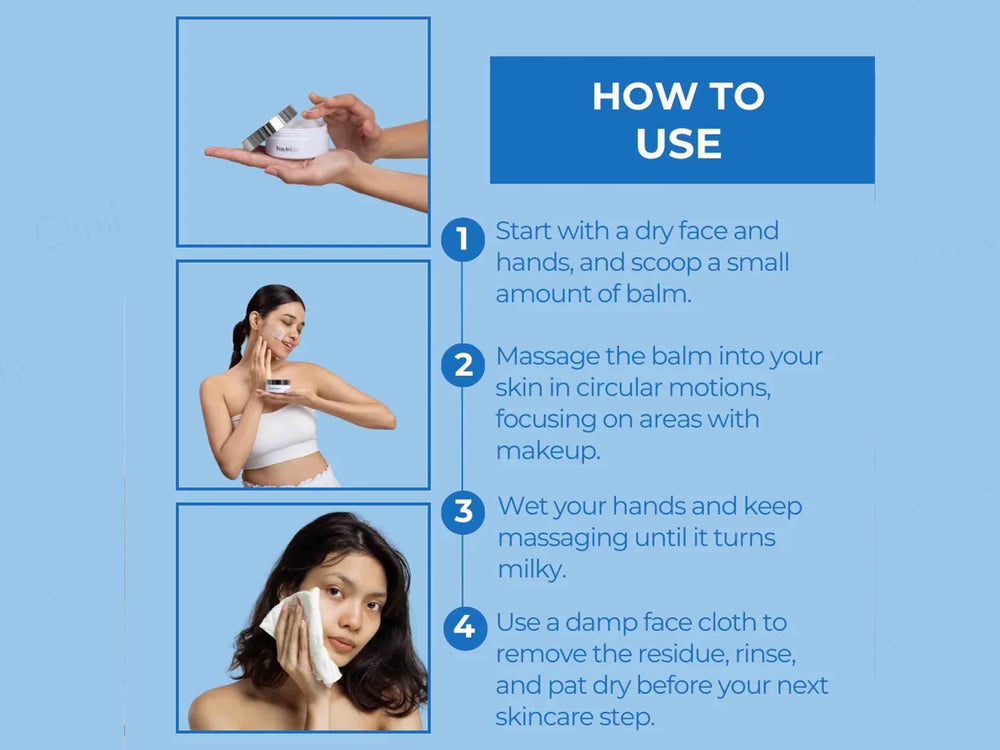 HOW TO USE

1 Start with a dry face and hands, and scoop a small amount of balm.

2 Massage the balm into your skin in circular motions, focusing on areas with makeup.

3 Wet your hands and keep massaging until it turns milky.

4 Use a damp face cloth to remove the residue, rinse, and pat dry before your next skincare step.