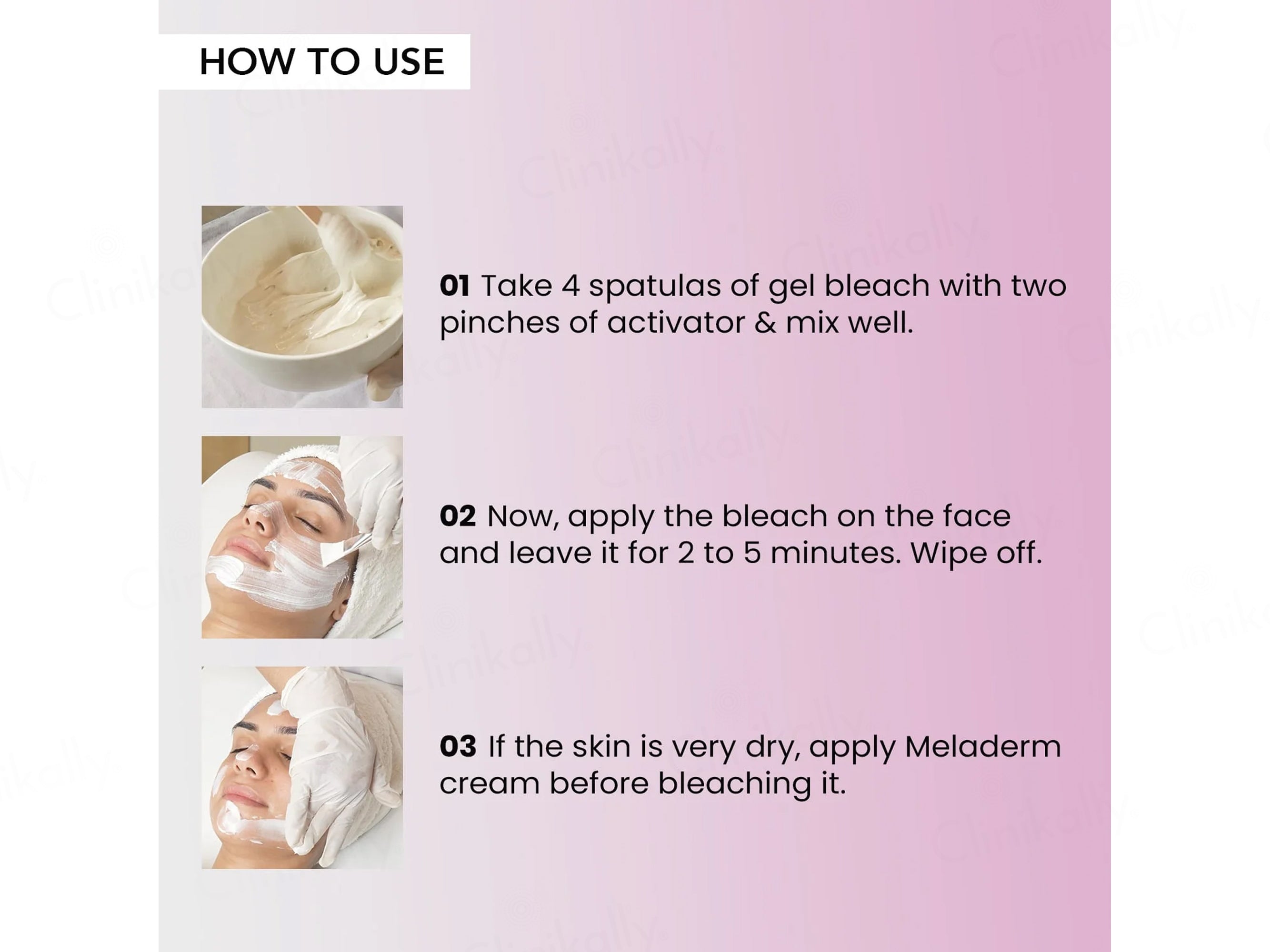 HOW TO USE

01 Take 4 spatulas of gel bleach with two pinches of activator & mix well.

02 Now, apply the bleach on the face and leave it for 2 to 5 minutes. Wipe off.

03 If the skin is very dry, apply Meladerm cream before bleaching it.

Clinikally