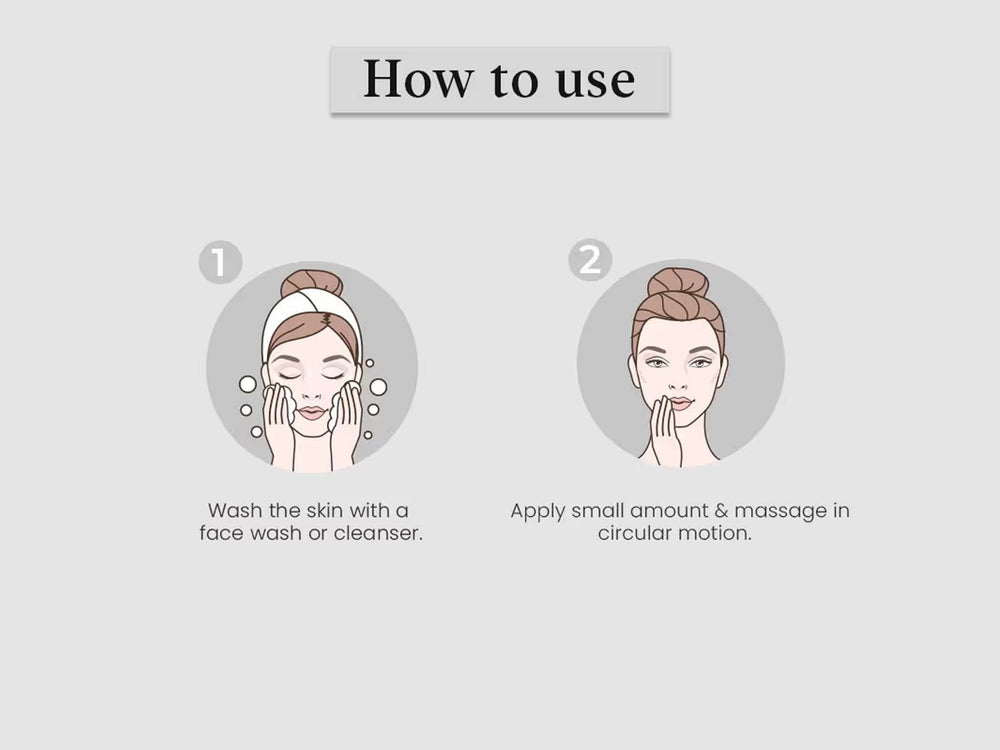 How to use

1

Wash the skin with a face wash or cleanser.

2

Apply small amount & massage in circular motion.