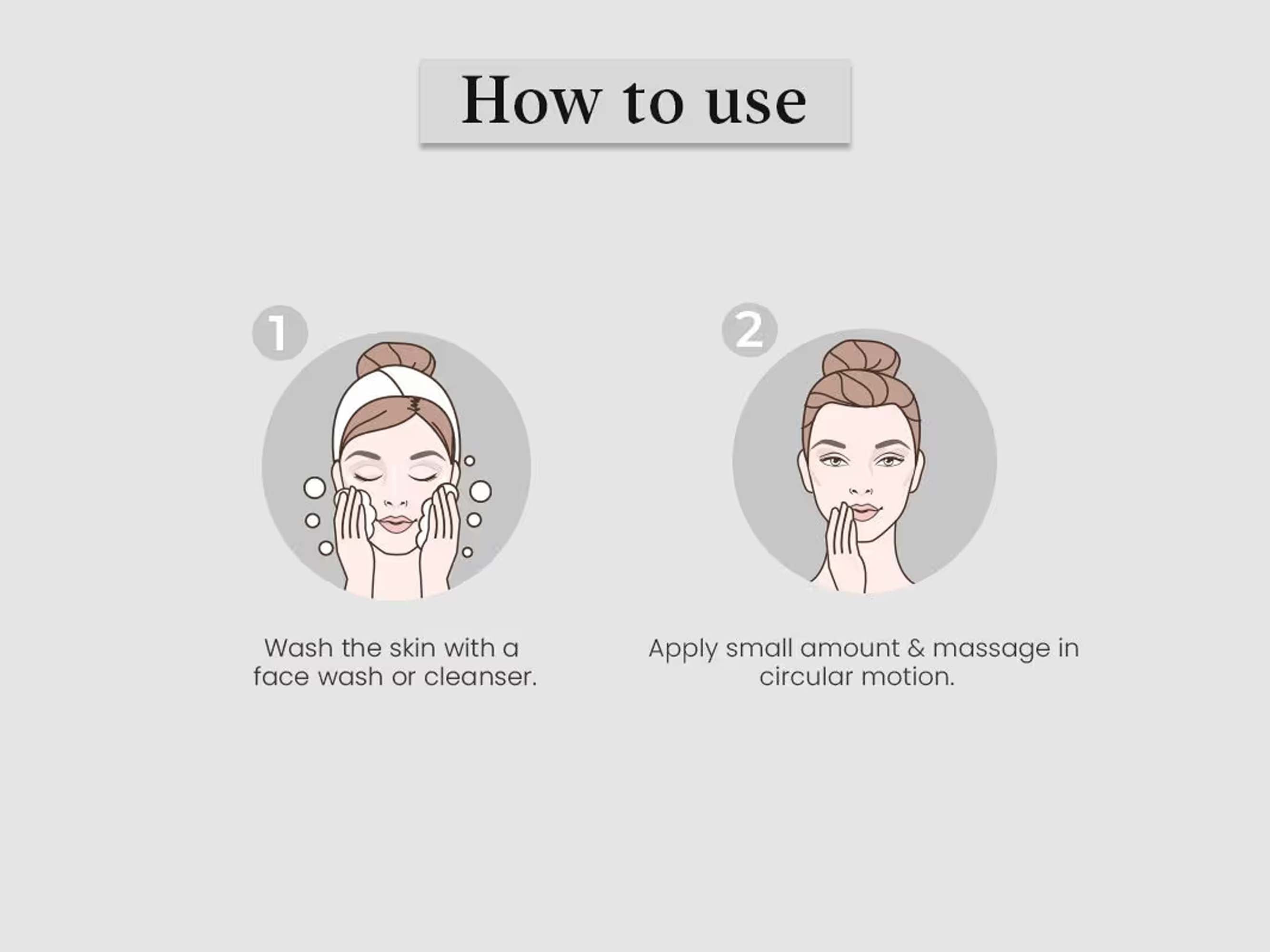 How to use

1

Wash the skin with a face wash or cleanser.

2

Apply small amount & massage in circular motion.