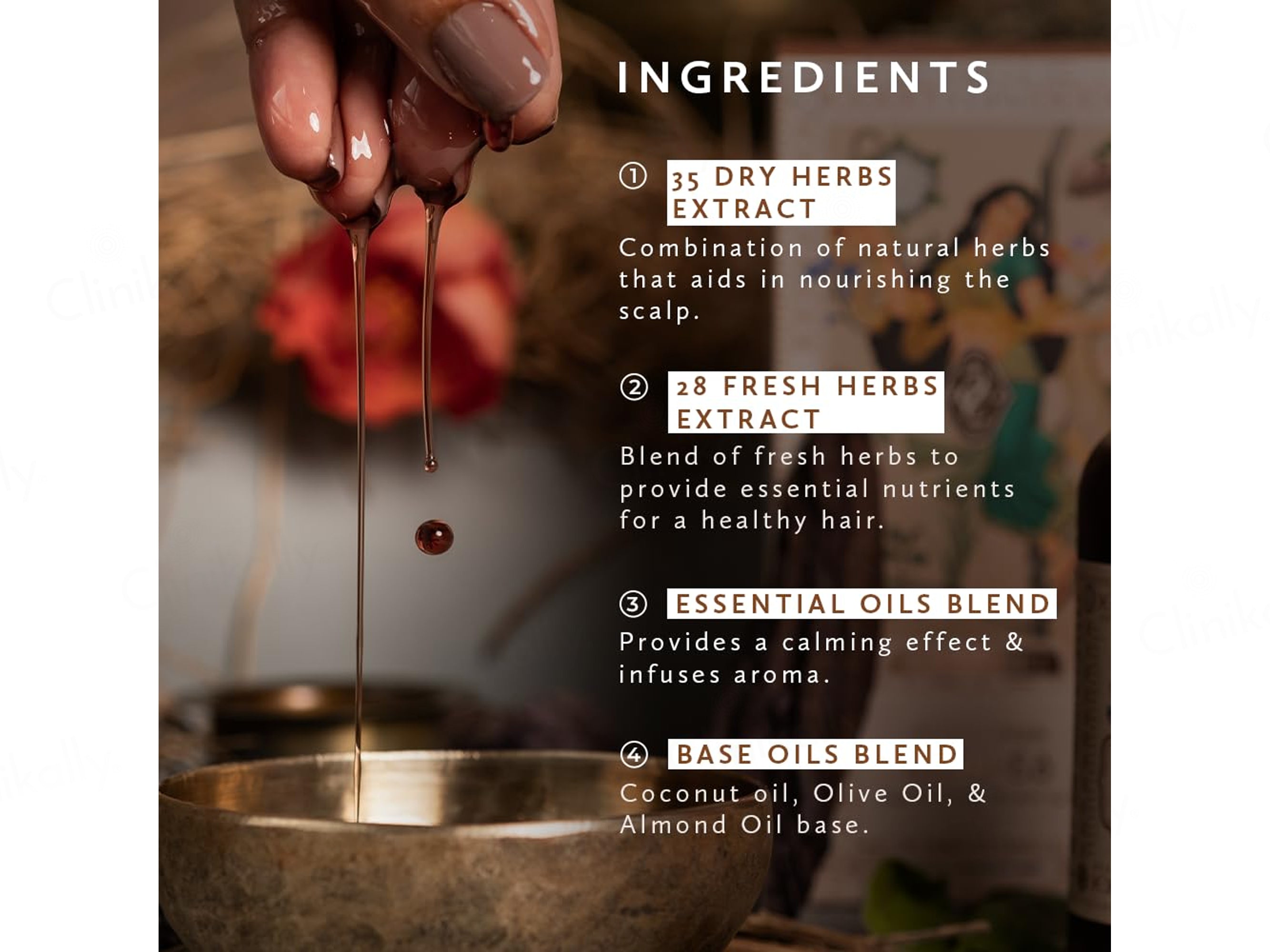 INGREDIENTS

① 35 DRY HERBS EXTRACT
Combination of natural herbs that aids in nourishing the scalp.

② 28 FRESH HERBS EXTRACT
Blend of fresh herbs to provide essential nutrients for a healthy hair.

③ ESSENTIAL OILS BLEND
Provides a calming effect & infuses aroma.

④ BASE OILS BLEND
Coconut oil, Olive Oil, & Almond Oil base.

Clinikally