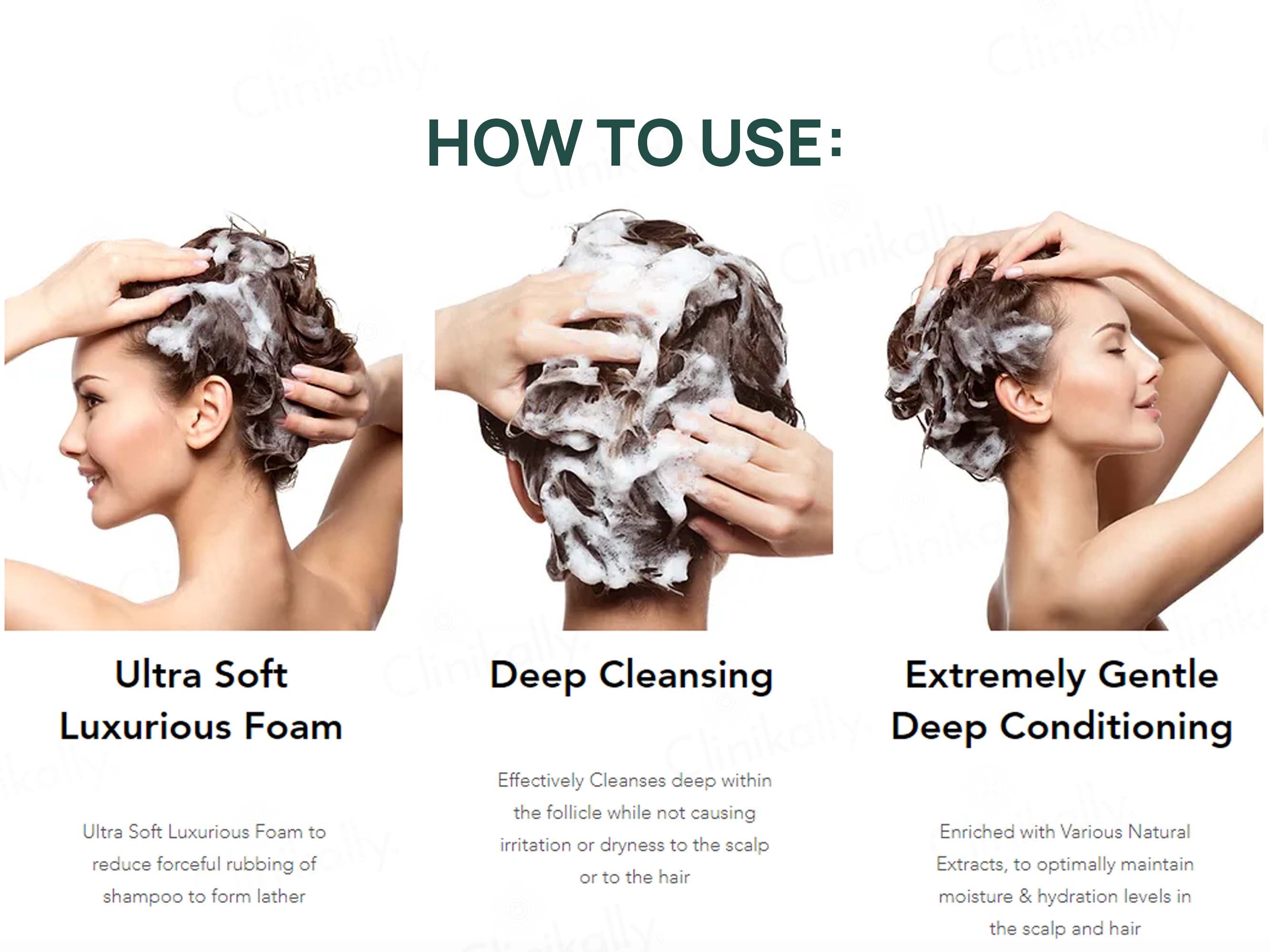 HOW TO USE:

Ultra Soft Luxurious Foam

Ultra Soft Luxurious Foam to reduce forceful rubbing of shampoo to form lather

Deep Cleansing

Effectively Cleanses deep within the follicle while not causing irritation or dryness to the scalp or to the hair

Extremely Gentle Deep Conditioning

Enriched with Various Natural Extracts, to optimally maintain moisture & hydration levels in the scalp and hair

Clinikally