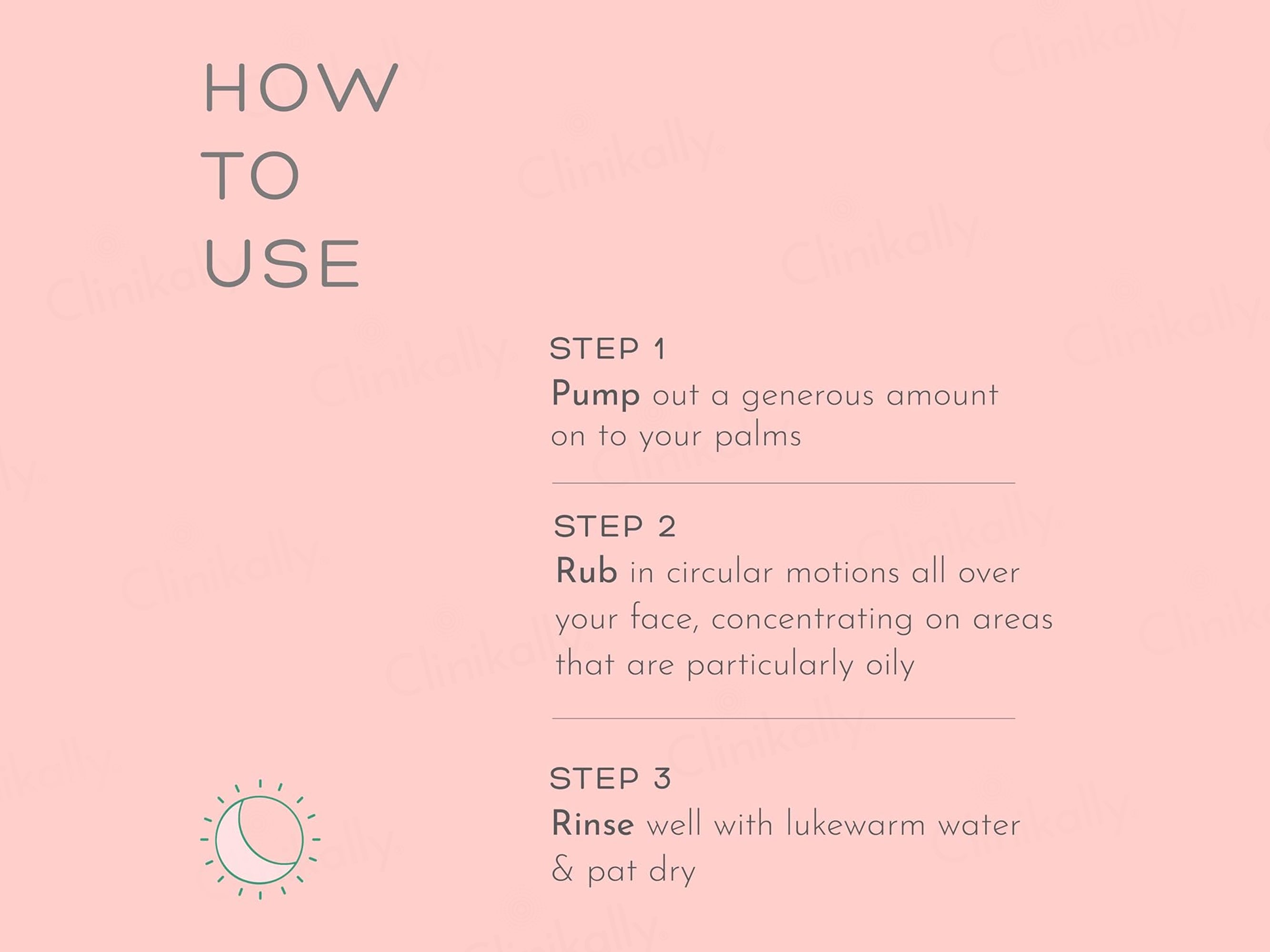 HOW
TO
USE

STEP 1
Pump out a generous amount on to your palms

STEP 2
Rub in circular motions all over your face, concentrating on areas that are particularly oily

STEP 3
Rinse well with lukewarm water & pat dry

Clinikally