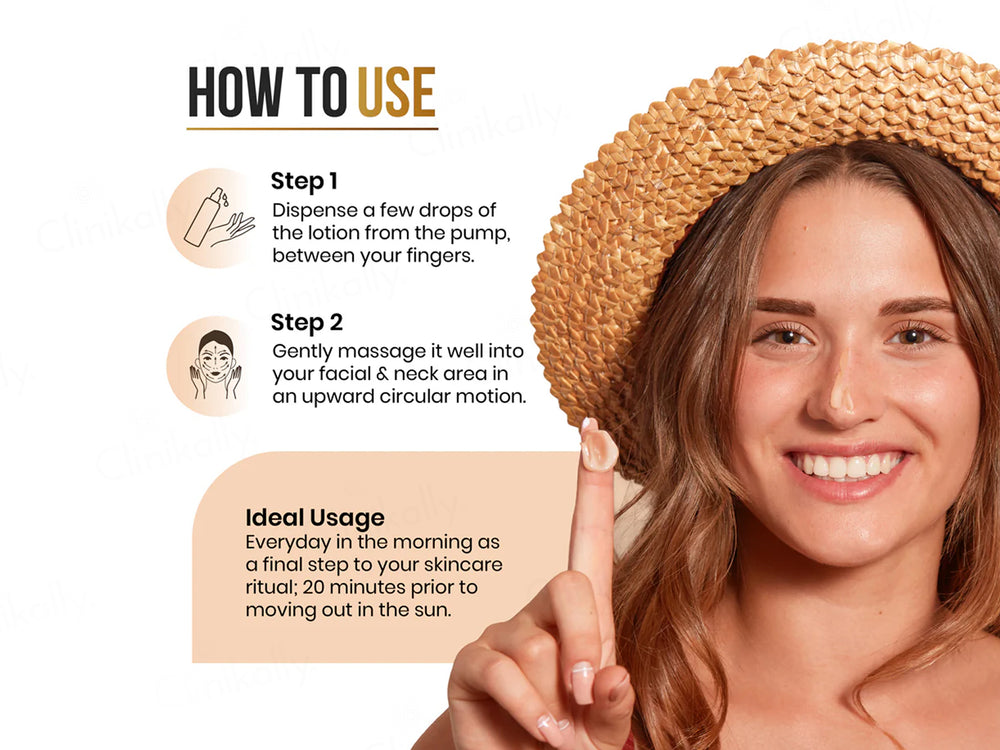 HOW TO USE

Step 1
Dispense a few drops of the lotion from the pump, between your fingers.

Step 2
Gently massage it well into your facial & neck area in an upward circular motion.

Ideal Usage
Everyday in the morning as a final step to your skincare ritual; 20 minutes prior to moving out in the sun.

Clinikally