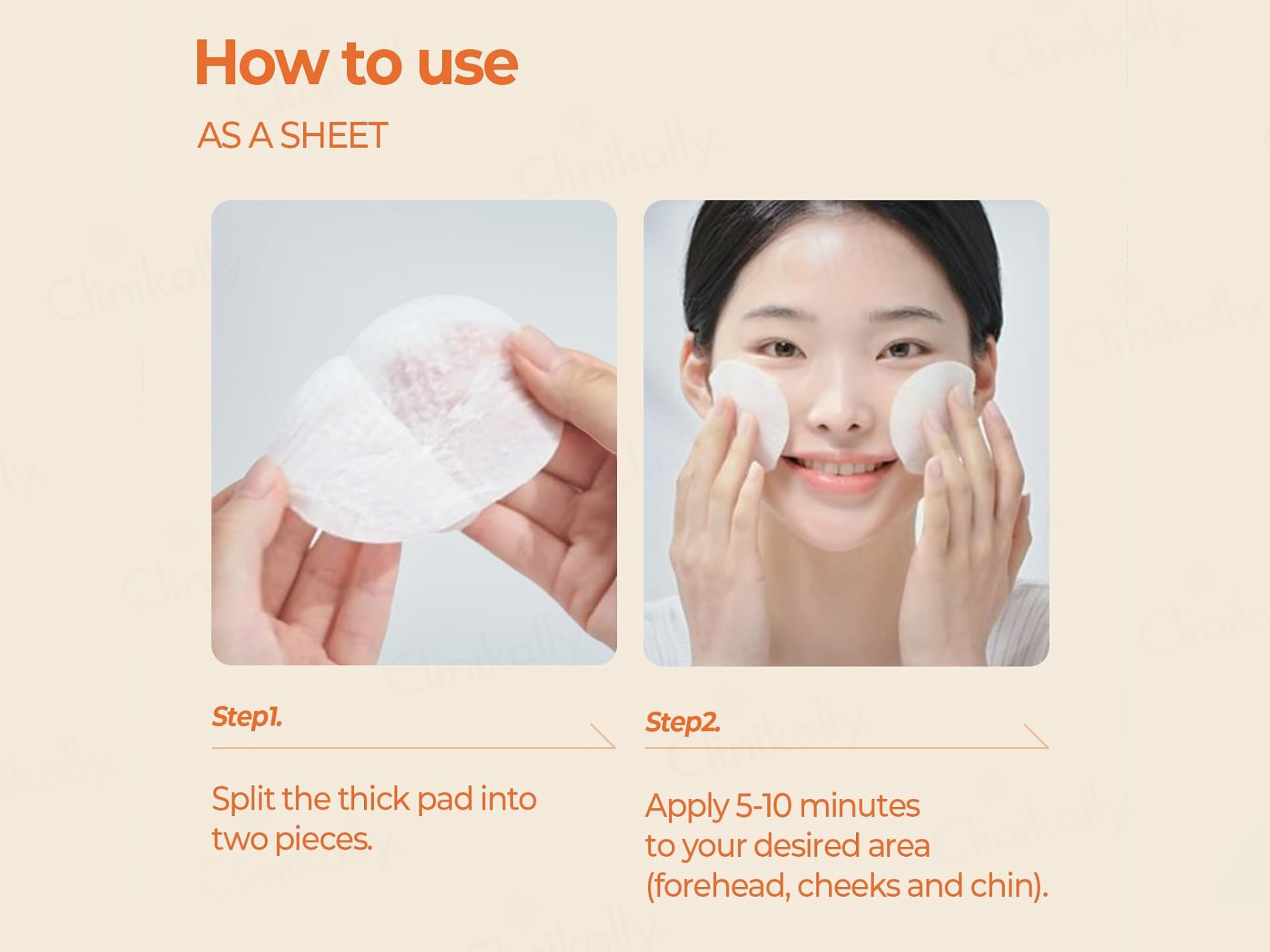 How to use

AS A SHEET

Step1.

Split the thick pad into two pieces.

Step2.

Apply 5-10 minutes to your desired area (forehead, cheeks and chin).

Clinikally