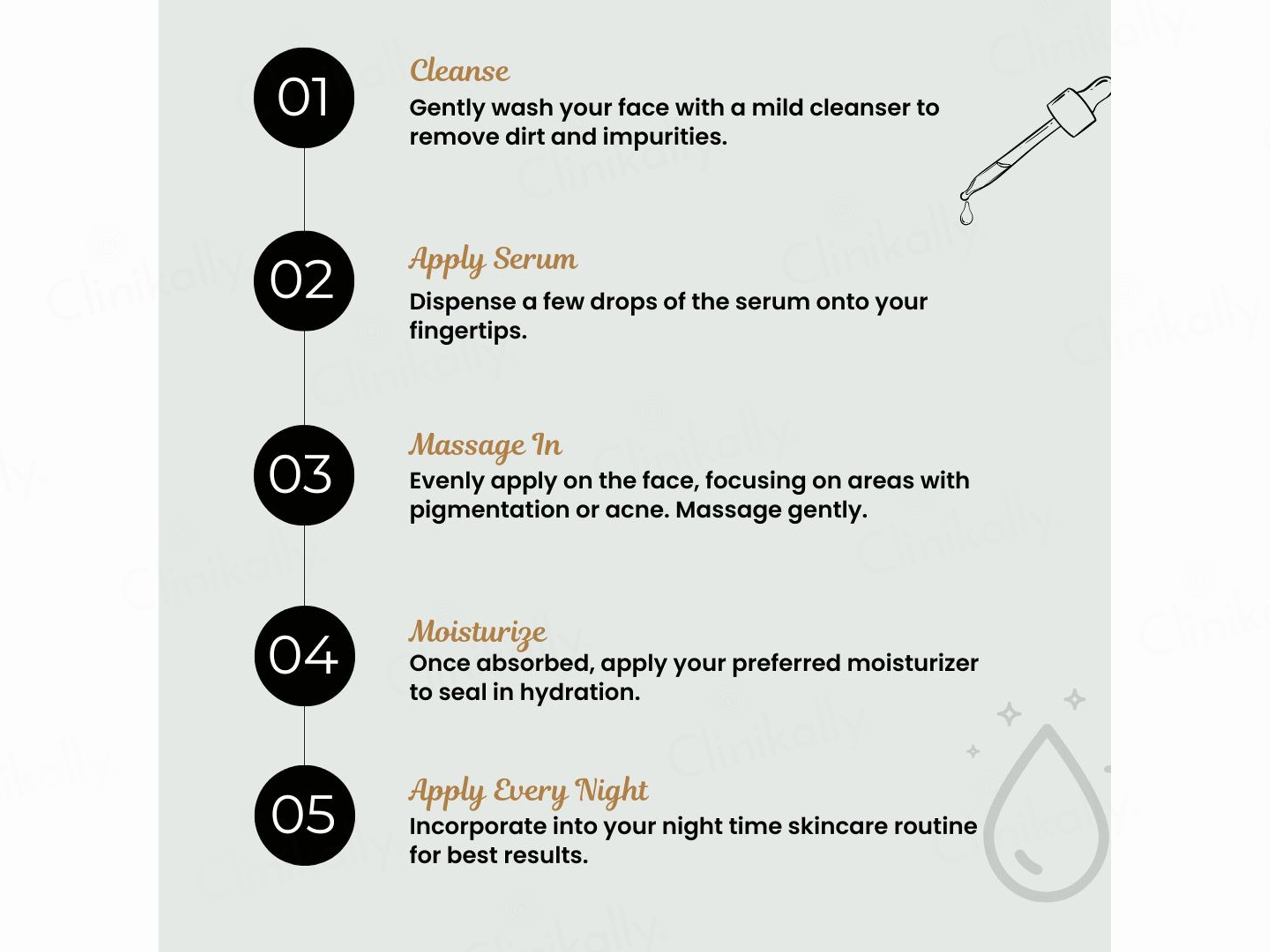 01
Cleanse
Gently wash your face with a mild cleanser to remove dirt and impurities.

02
Apply Serum
Dispense a few drops of the serum onto your fingertips.

03
Massage In
Evenly apply on the face, focusing on areas with pigmentation or acne. Massage gently.

04
Moisturize
Once absorbed, apply your preferred moisturizer to seal in hydration.

05
Apply Every Night
Incorporate into your night time skincare routine for best results.

Clinikally