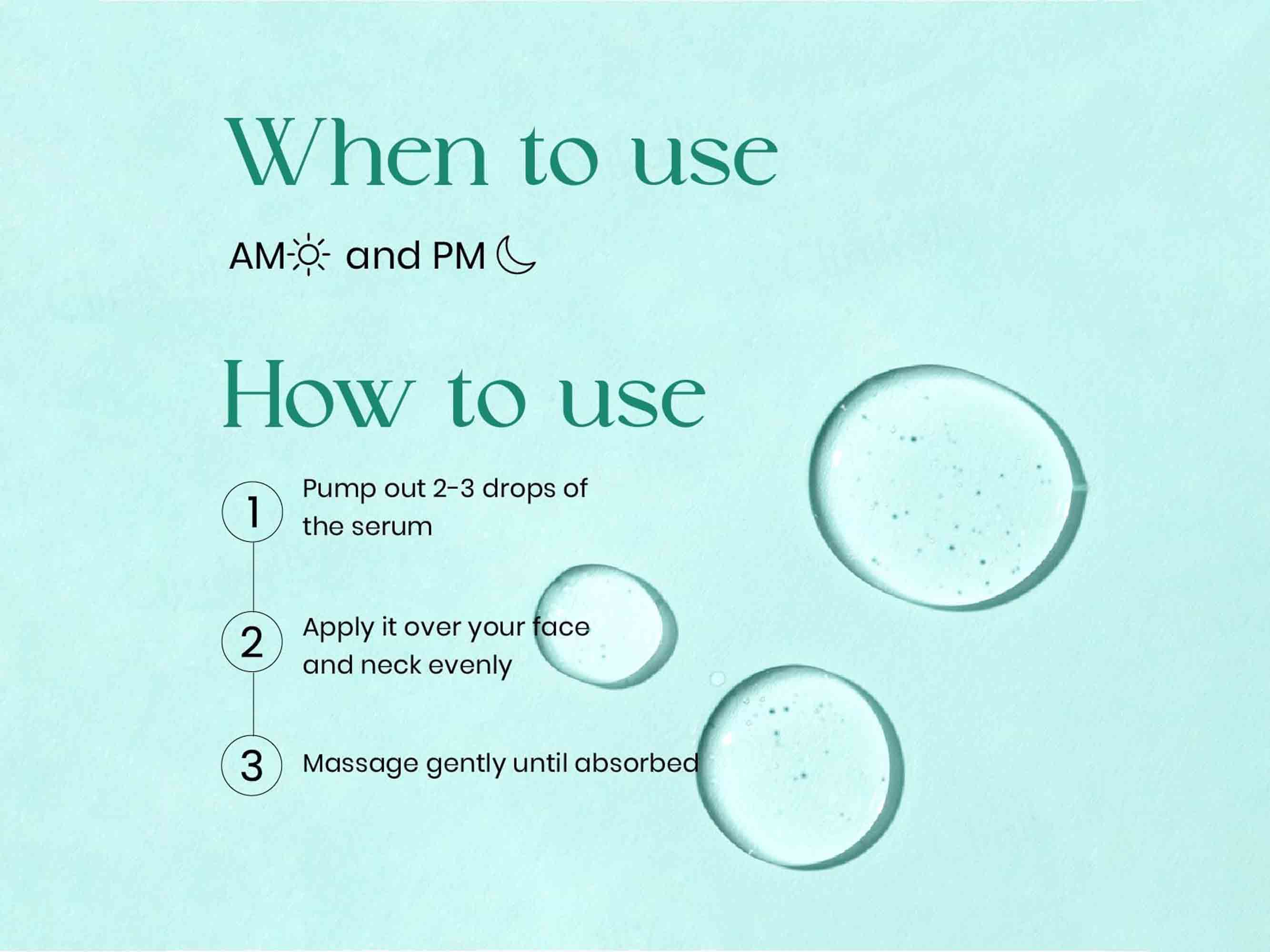 When to use

AM and PM

How to use

1 Pump out 2-3 drops of the serum

2 Apply it over your face and neck evenly

3 Massage gently until absorbed