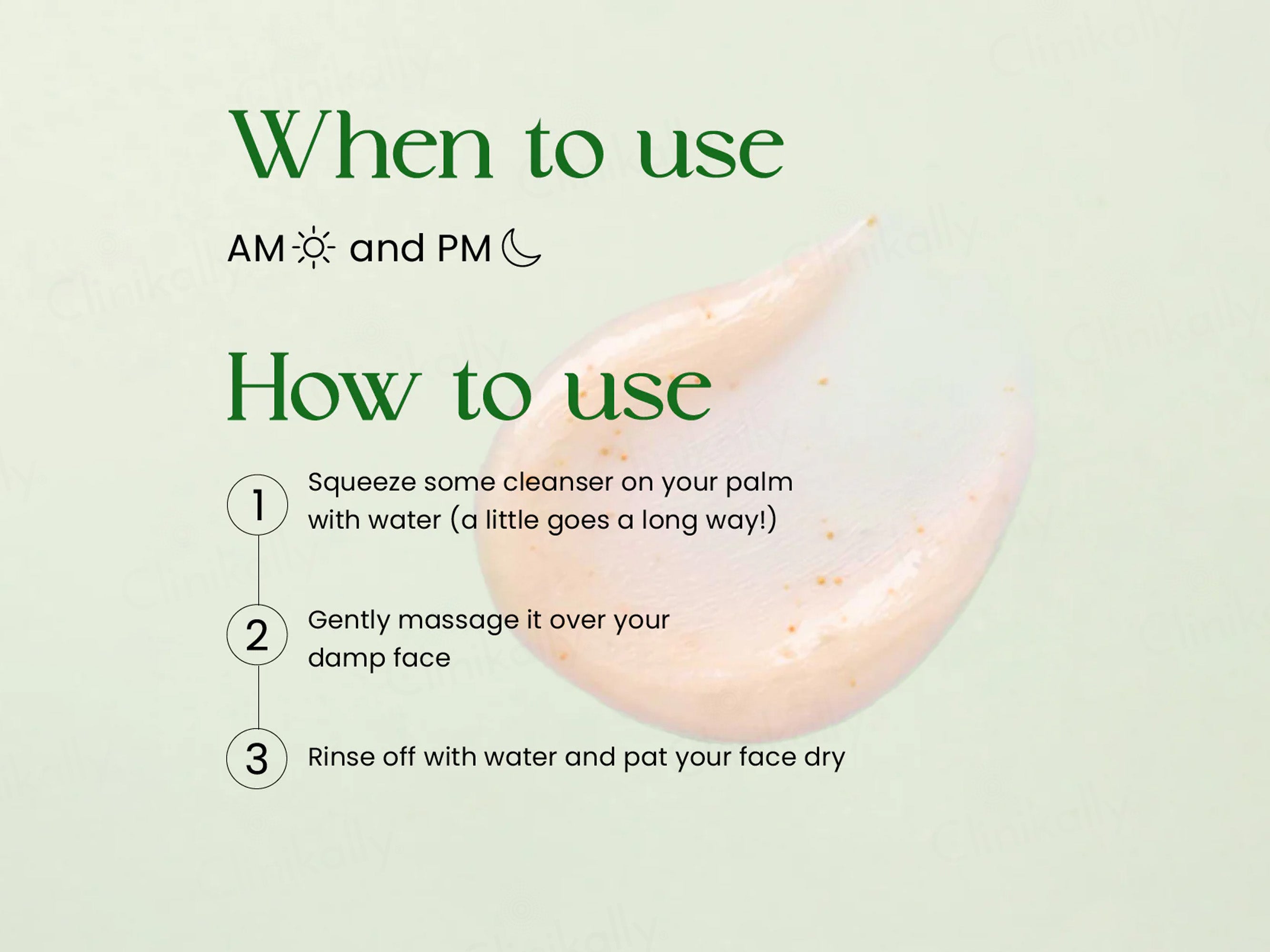 When to use

AM and PM

How to use

1 Squeeze some cleanser on your palm with water (a little goes a long way!)

2 Gently massage it over your damp face

3 Rinse off with water and pat your face dry

Clinikally