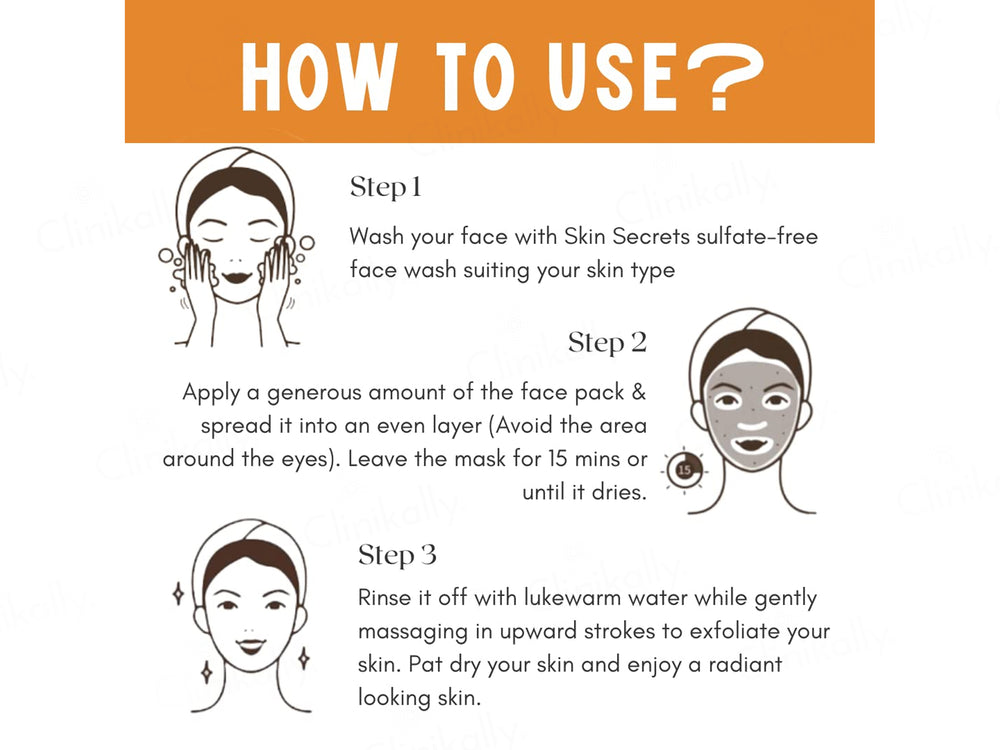 HOW TO USE?

Step 1
Wash your face with Skin Secrets sulfate-free face wash suiting your skin type

Step 2
Apply a generous amount of the face pack & spread it into an even layer (Avoid the area around the eyes). Leave the mask for 15 mins or until it dries.

15

Step 3
Rinse it off with lukewarm water while gently massaging in upward strokes to exfoliate your skin. Pat dry your skin and enjoy a radiant looking skin.

Clinikally