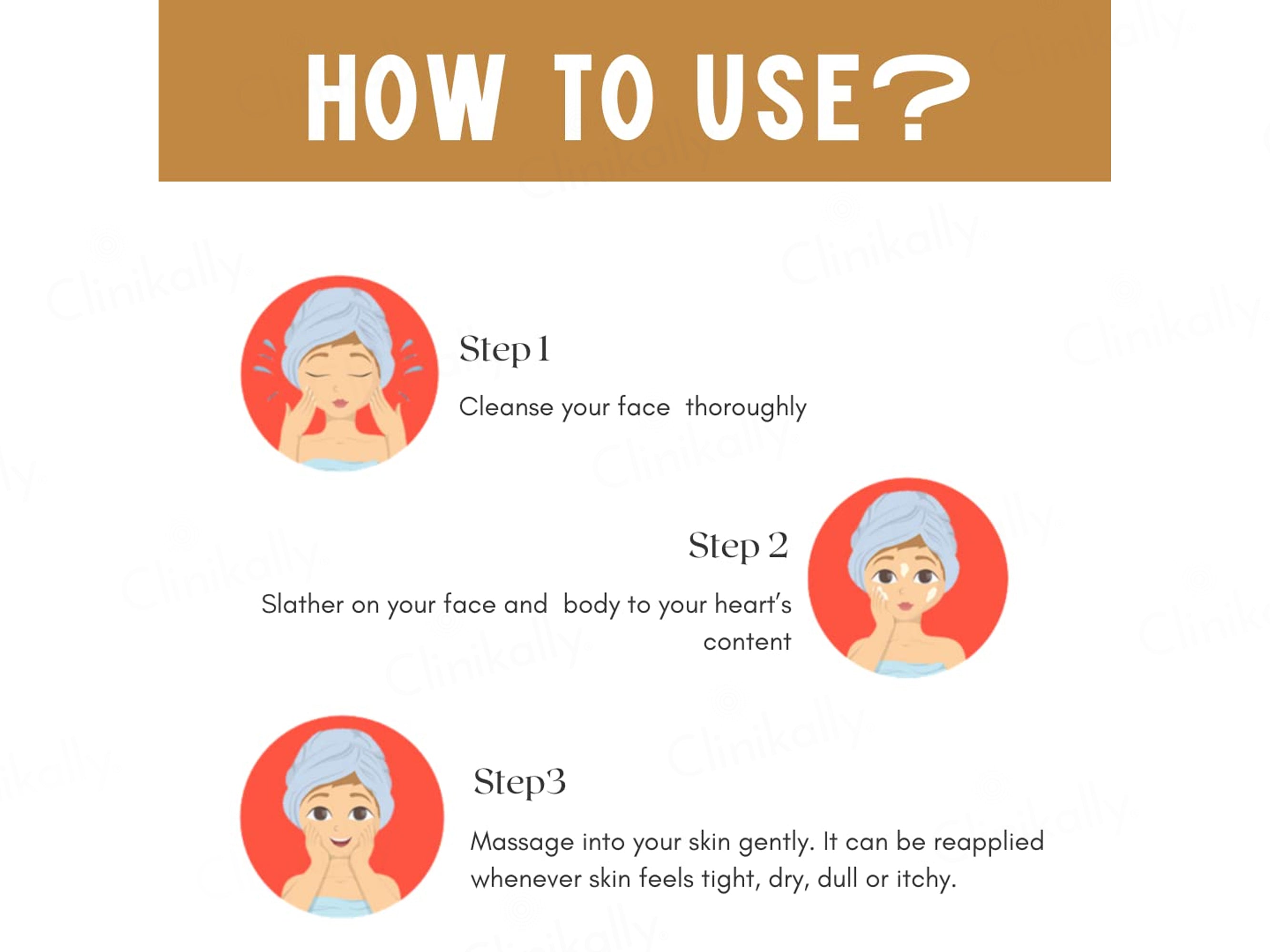 HOW TO USE?

Step 1

Cleanse your face thoroughly

Step 2

Slather on your face and body to your heart's content

Step3

Massage into your skin gently. It can be reapplied whenever skin feels tight, dry, dull or itchy.

Clinikally