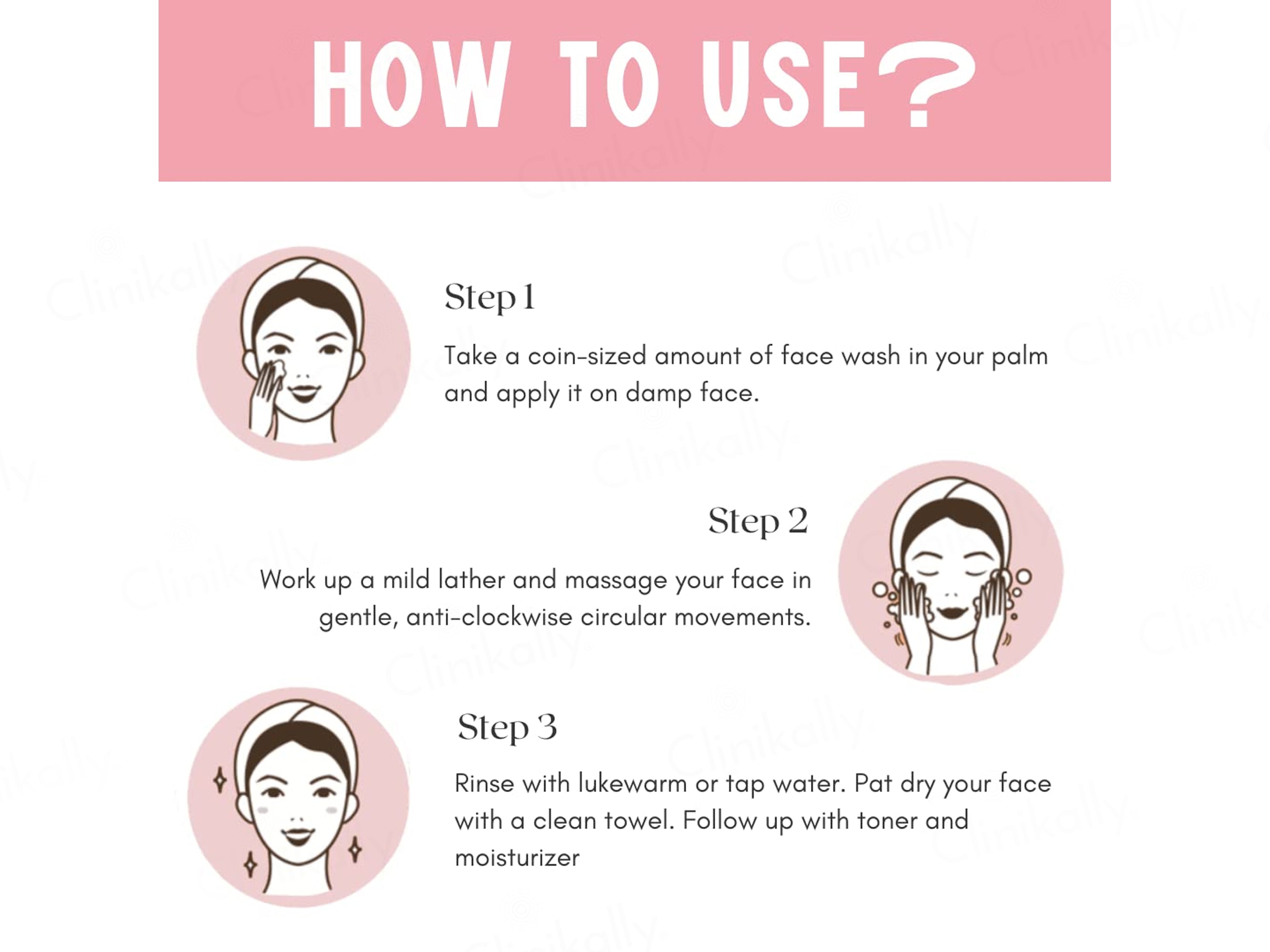 HOW TO USE?

Step 1

Take a coin-sized amount of face wash in your palm and apply it on damp face.

Step 2

Work up a mild lather and massage your face in gentle, anti-clockwise circular movements.

Step 3

Rinse with lukewarm or tap water. Pat dry your face with a clean towel. Follow up with toner and moisturizer

Clinikally