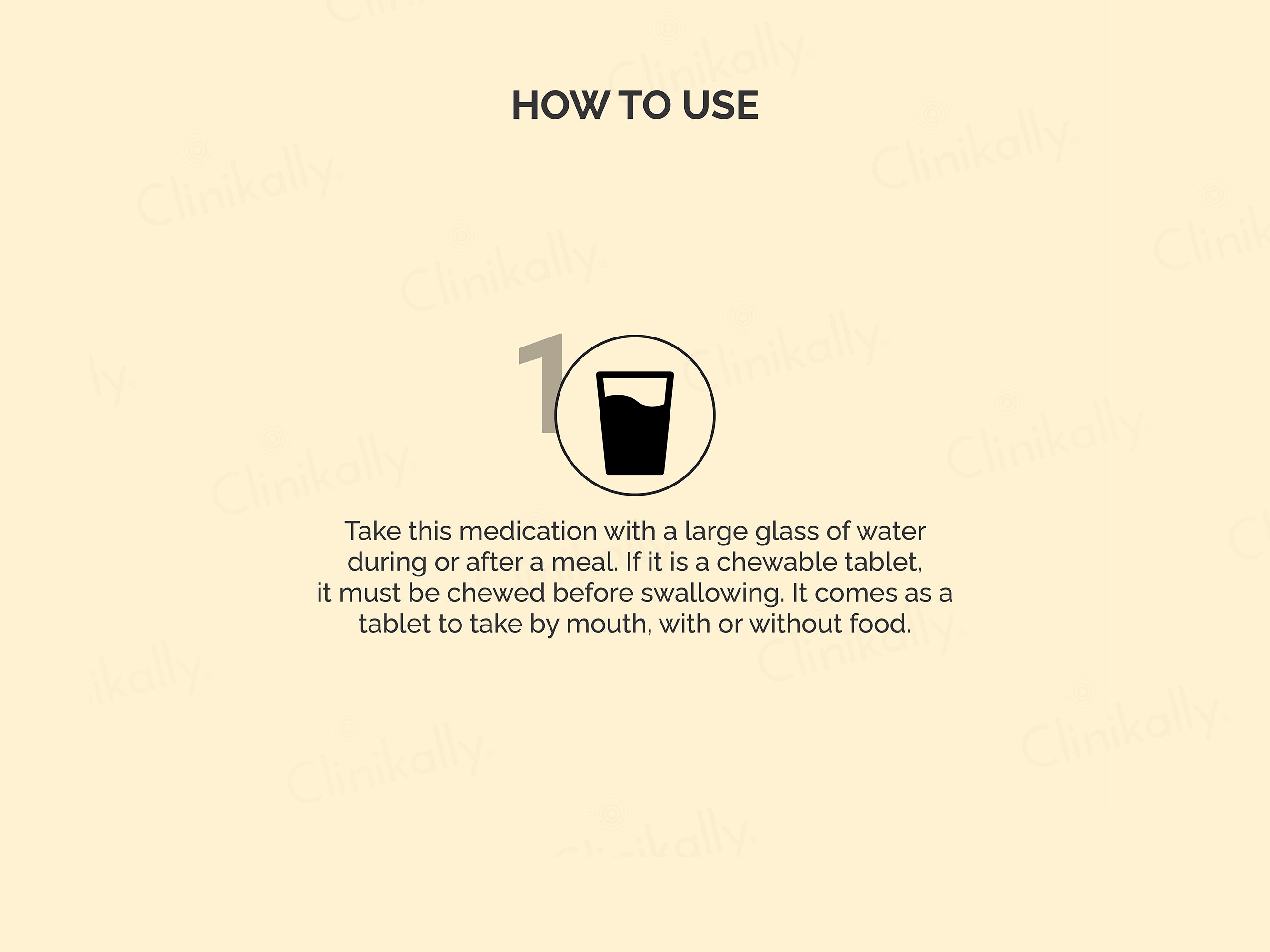 HOW TO USE

1

Take this medication with a large glass of water during or after a meal. If it is a chewable tablet, it must be chewed before swallowing. It comes as a tablet to take by mouth, with or without food.

Clinikally