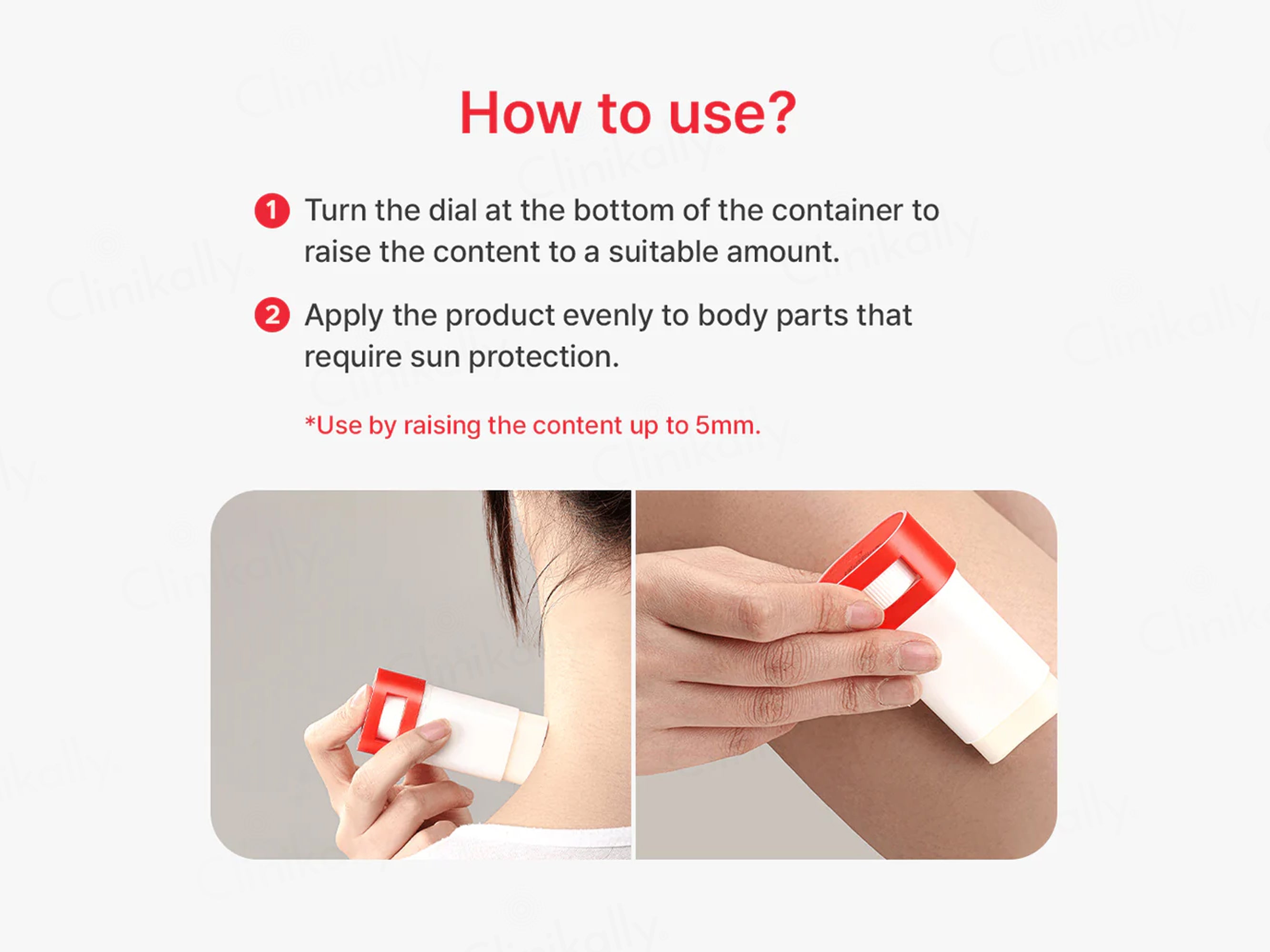 How to use?

1 Turn the dial at the bottom of the container to raise the content to a suitable amount.

2 Apply the product evenly to body parts that require sun protection.

*Use by raising the content up to 5mm.

Clinikally