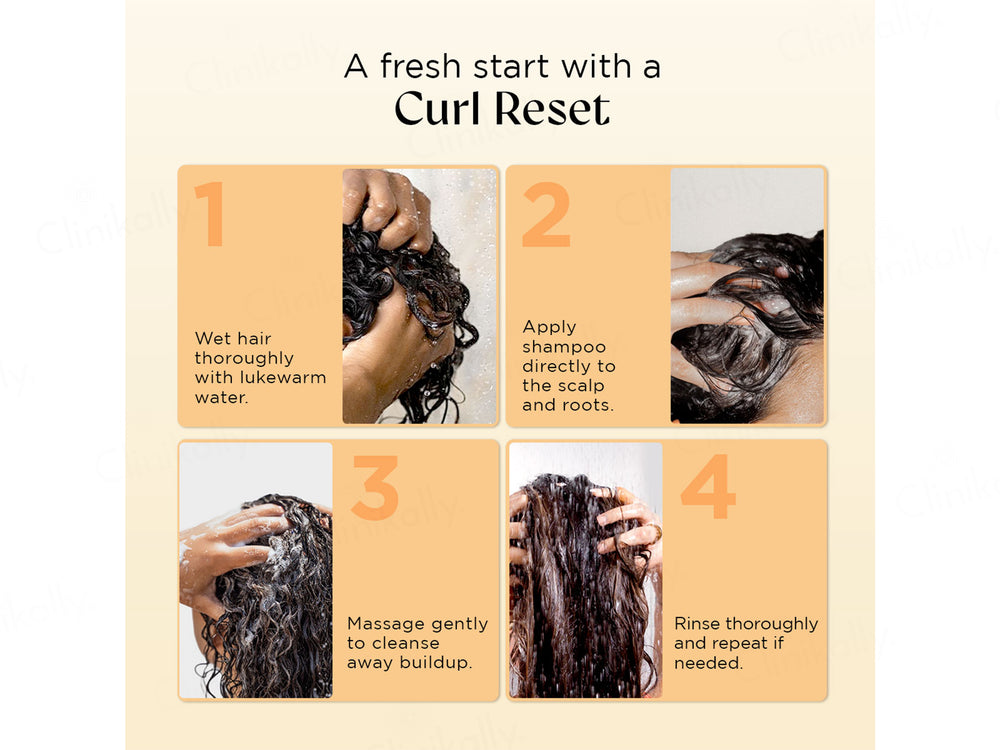 A fresh start with a
Curl Reset

1

Wet hair thoroughly with lukewarm water.

2

Apply shampoo directly to the scalp and roots.

3

Massage gently to cleanse away buildup.

4

Rinse thoroughly and repeat if needed.

Clinikally