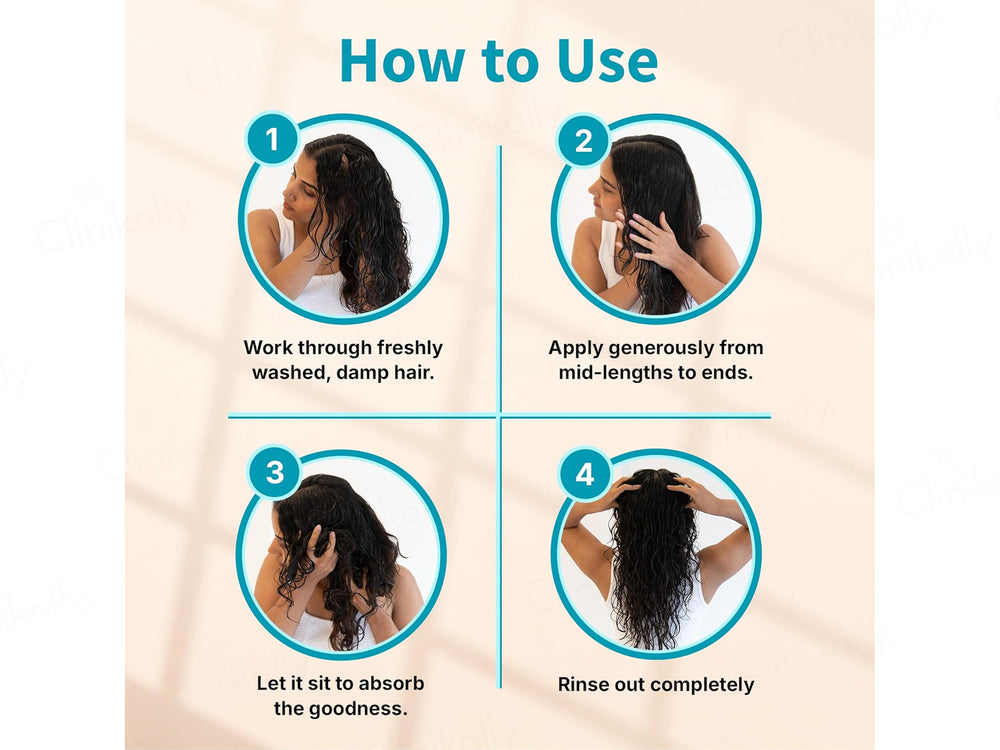 How to Use

1

Work through freshly washed, damp hair.

2

Apply generously from mid-lengths to ends.

3

Let it sit to absorb the goodness.

4

Rinse out completely

Clinikally