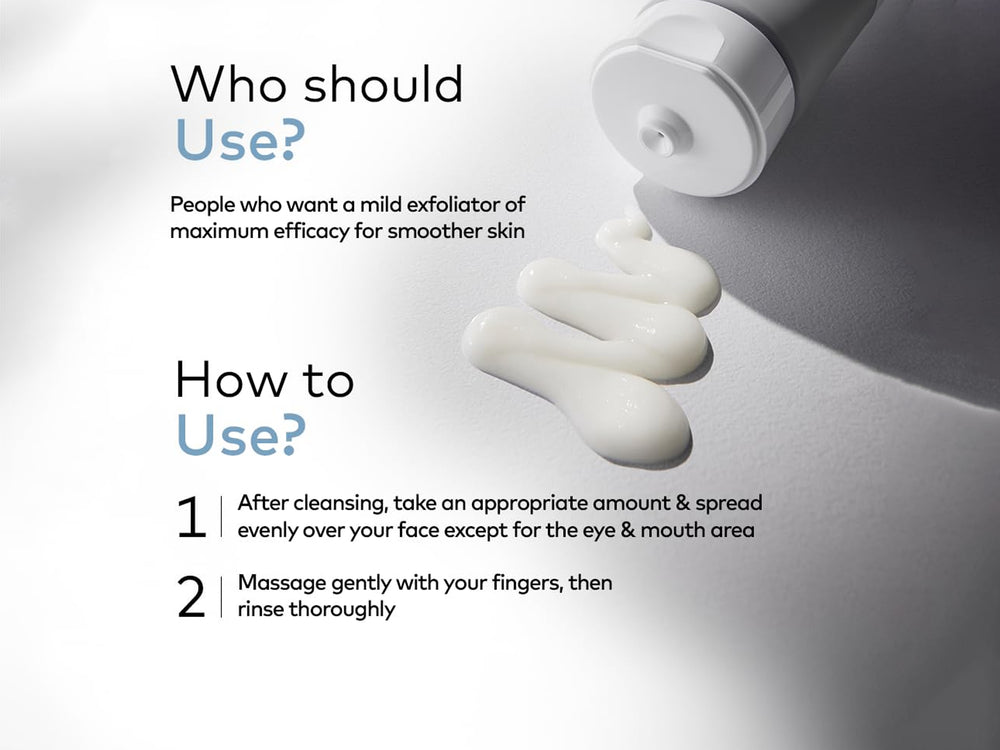 Who should
Use?

People who want a mild exfoliator of maximum efficacy for smoother skin

How to
Use?

1 After cleansing, take an appropriate amount & spread evenly over your face except for the eye & mouth area

2 Massage gently with your fingers, then rinse thoroughly