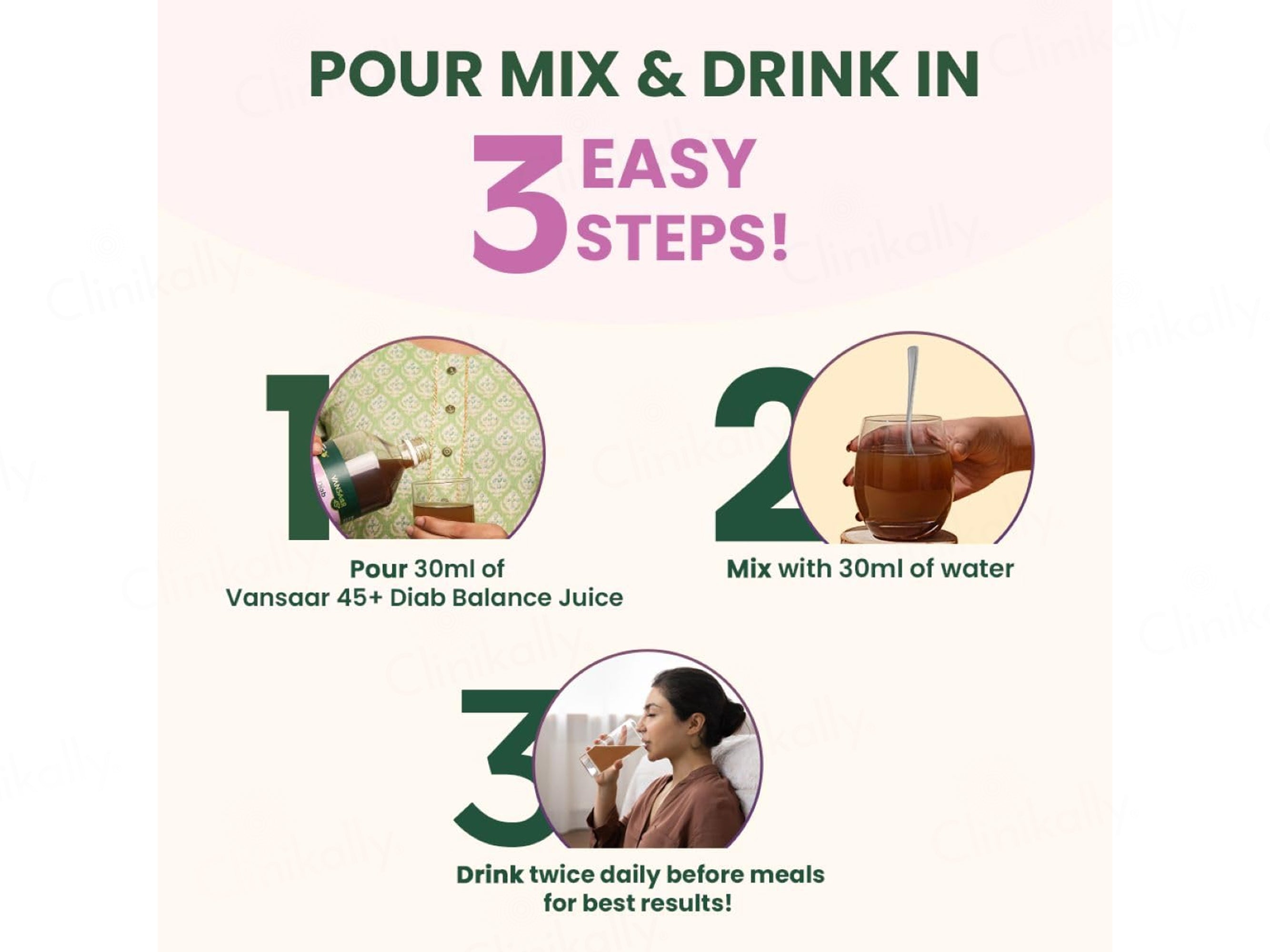 POUR MIX & DRINK IN

3 EASY STEPS!

1

VANSAAR Diab

Pour 30ml of Vansaar 45+ Diab Balance Juice

2

Mix with 30ml of water

3

Drink twice daily before meals for best results!

Clinikally