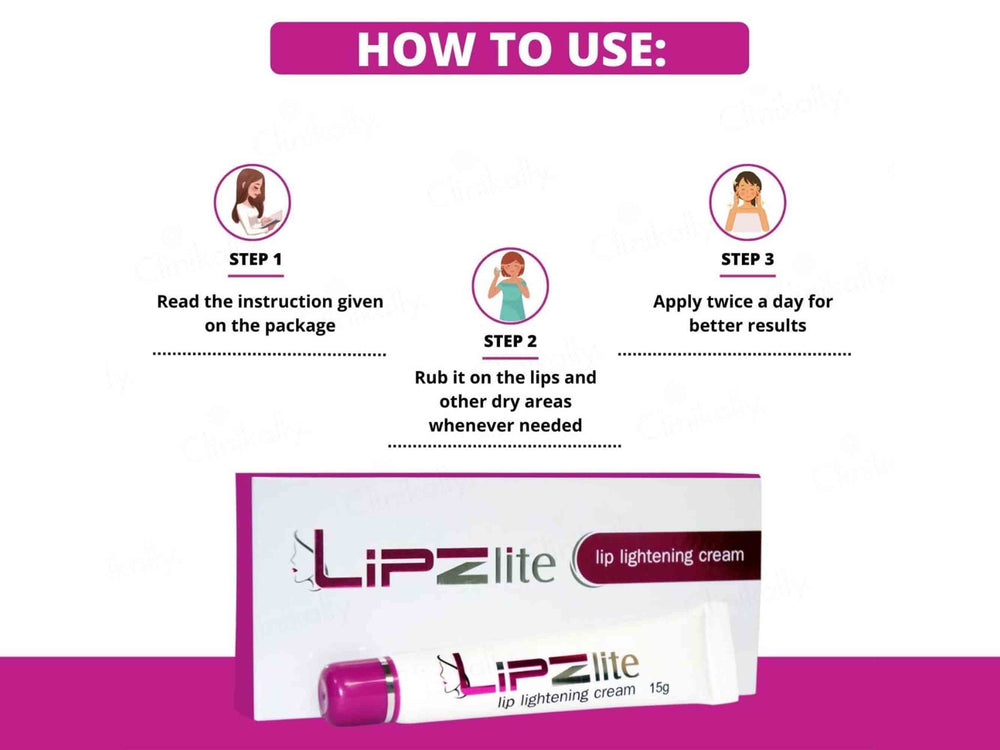 HOW TO USE:

STEP 1

Read the instruction given on the package

STEP 2

Rub it on the lips and other dry areas whenever needed

STEP 3

Apply twice a day for better results

LiPZlite lip lightening cream

LiPZlite lip lightening cream 15g

Clinikally